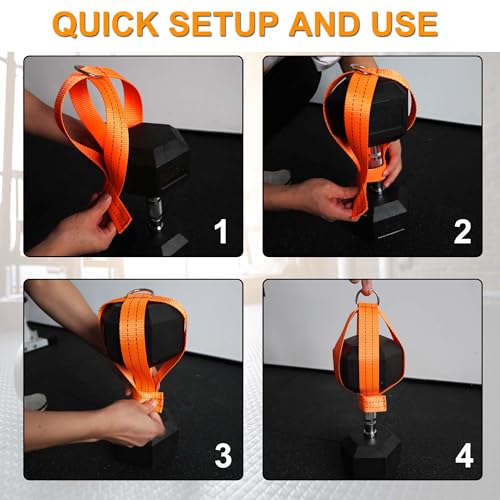 QUICK SETUP AND USE

1

2

3

4