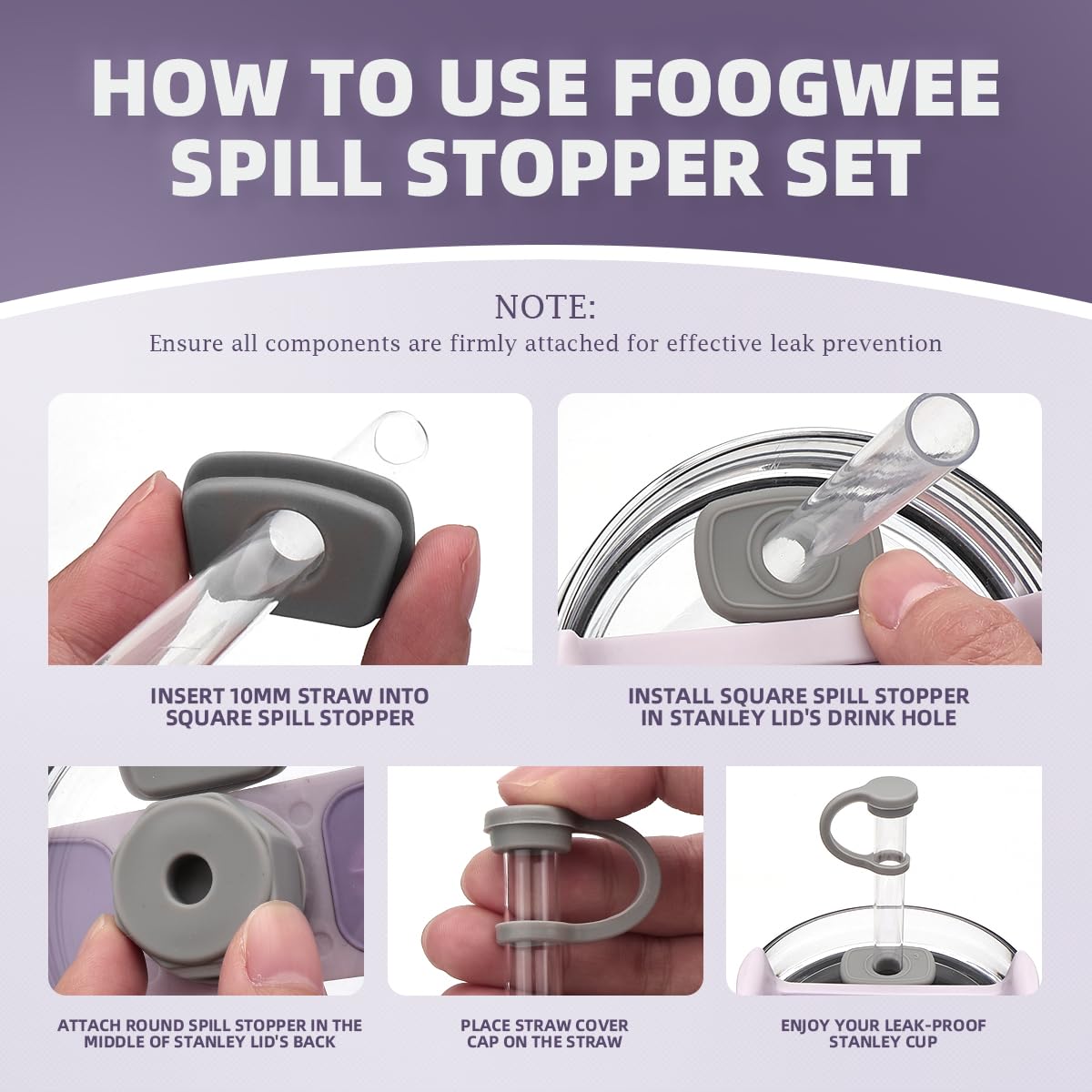 HOW TO USE FOOGWEE SPILL STOPPER SET

NOTE:
Ensure all components are firmly attached for effective leak prevention

INSERT 10MM STRAW INTO SQUARE SPILL STOPPER

INSTALL SQUARE SPILL STOPPER IN STANLEY LID'S DRINK HOLE

ATTACH ROUND SPILL STOPPER IN THE MIDDLE OF STANLEY LID'S BACK

PLACE STRAW COVER CAP ON THE STRAW

ENJOY YOUR LEAK-PROOF STANLEY CUP