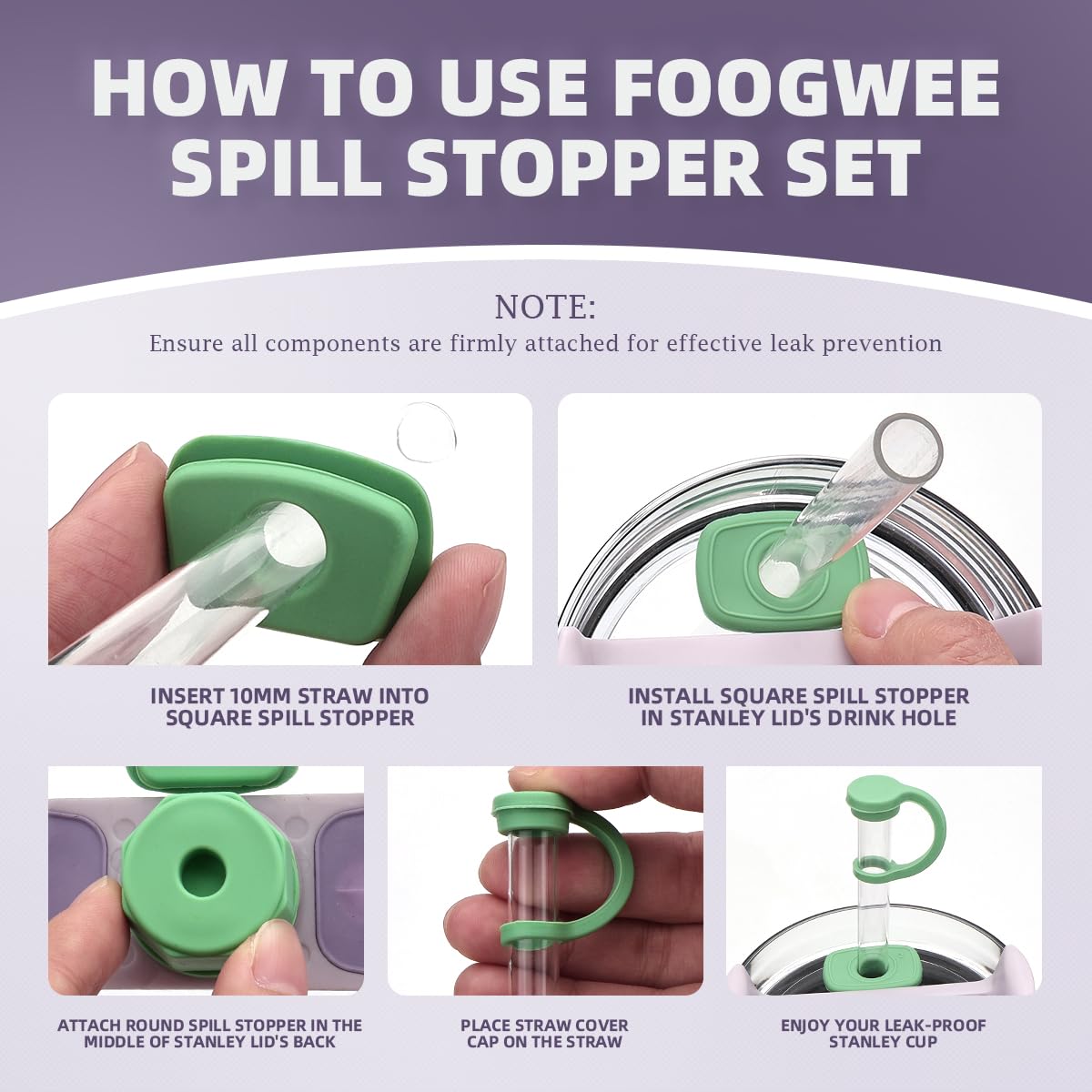 HOW TO USE FOOGWEE SPILL STOPPER SET

NOTE:
Ensure all components are firmly attached for effective leak prevention

INSERT 10MM STRAW INTO SQUARE SPILL STOPPER

INSTALL SQUARE SPILL STOPPER IN STANLEY LID'S DRINK HOLE

ATTACH ROUND SPILL STOPPER IN THE MIDDLE OF STANLEY LID'S BACK

PLACE STRAW COVER CAP ON THE STRAW

ENJOY YOUR LEAK-PROOF STANLEY CUP