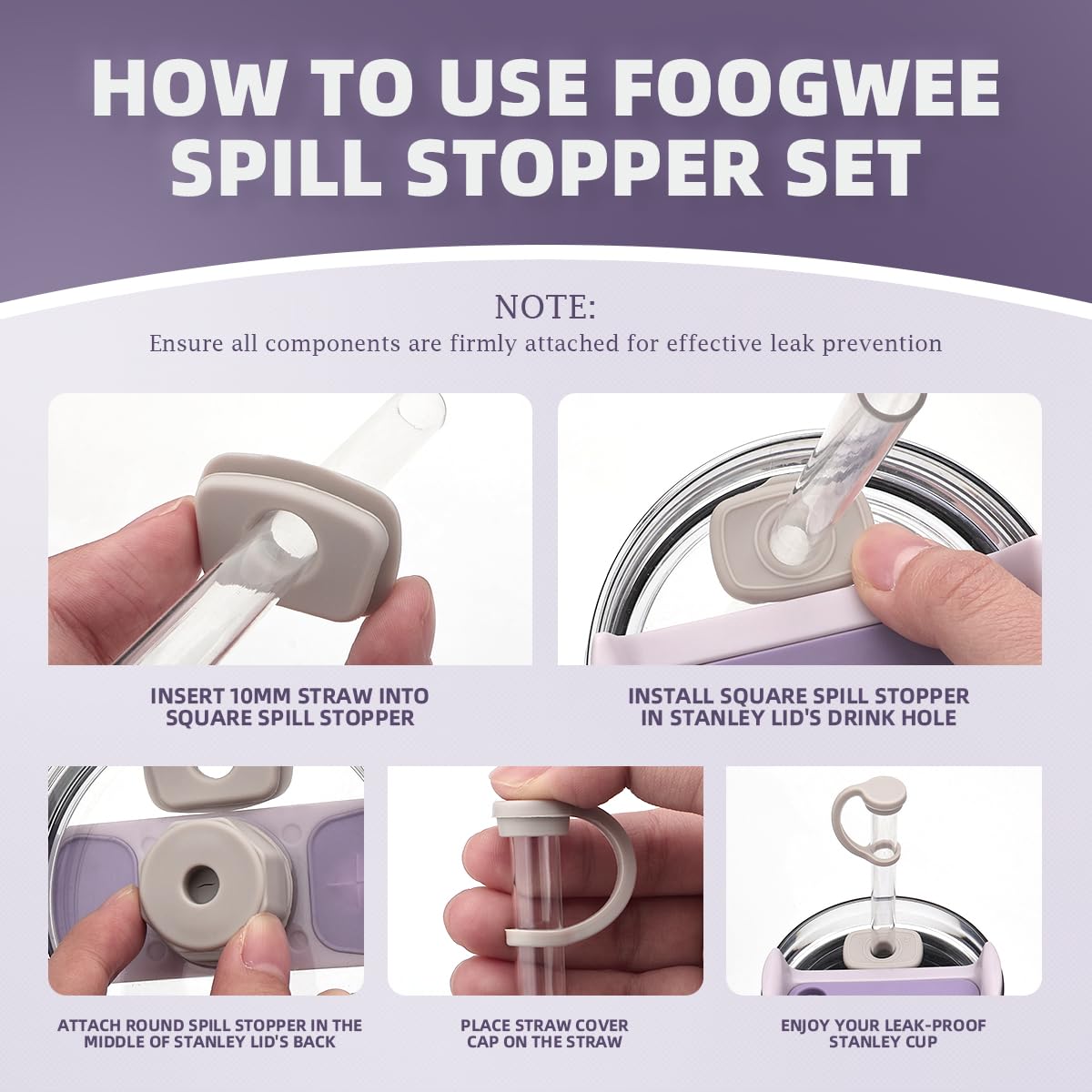 HOW TO USE FOOGWEE SPILL STOPPER SET

NOTE:
Ensure all components are firmly attached for effective leak prevention

INSERT 10MM STRAW INTO SQUARE SPILL STOPPER

INSTALL SQUARE SPILL STOPPER IN STANLEY LID'S DRINK HOLE

ATTACH ROUND SPILL STOPPER IN THE MIDDLE OF STANLEY LID'S BACK

PLACE STRAW COVER CAP ON THE STRAW

ENJOY YOUR LEAK-PROOF STANLEY CUP