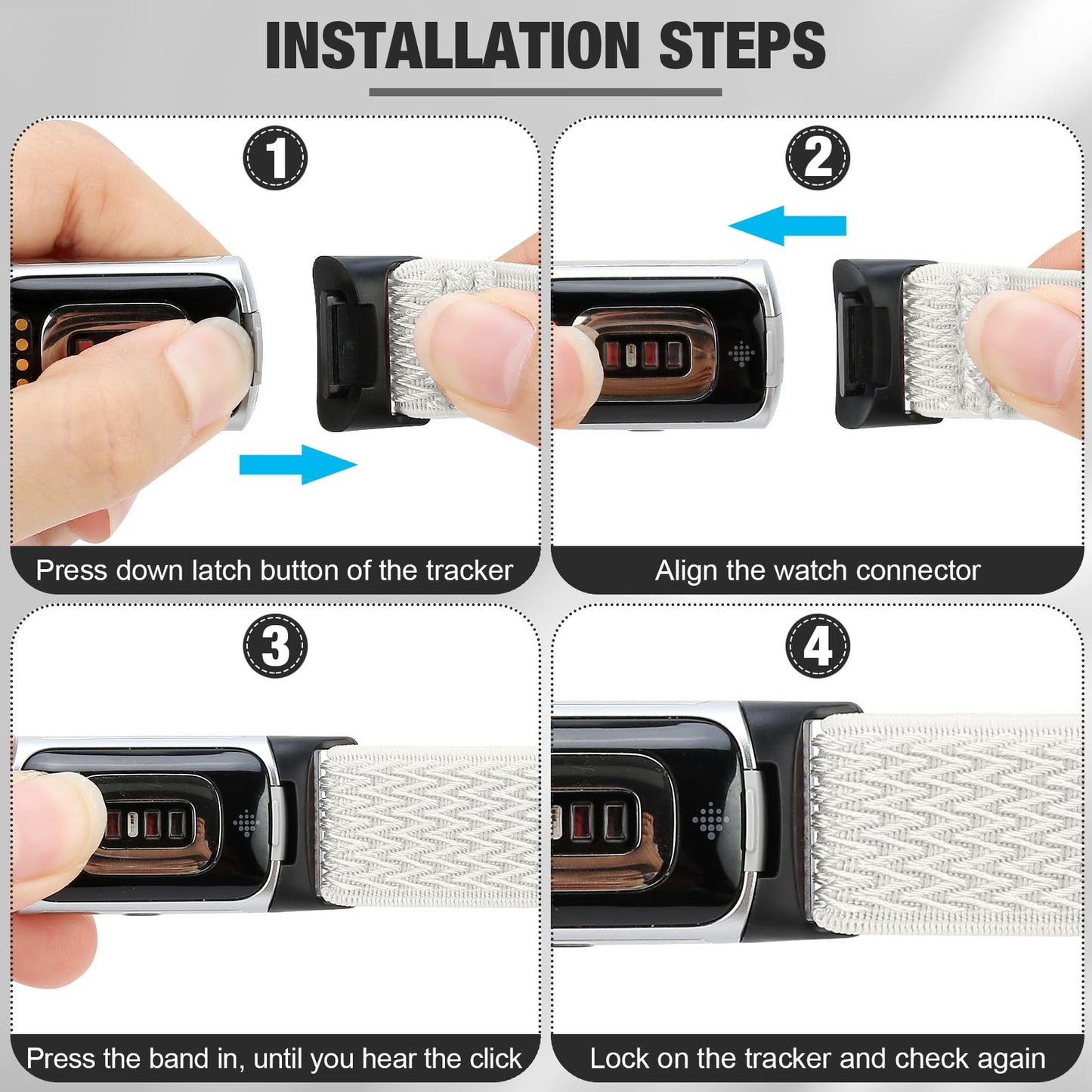 INSTALLATION STEPS

1

Press down latch button of the tracker

2

Align the watch connector

3

Press the band in, until you hear the click

4

Lock on the tracker and check again