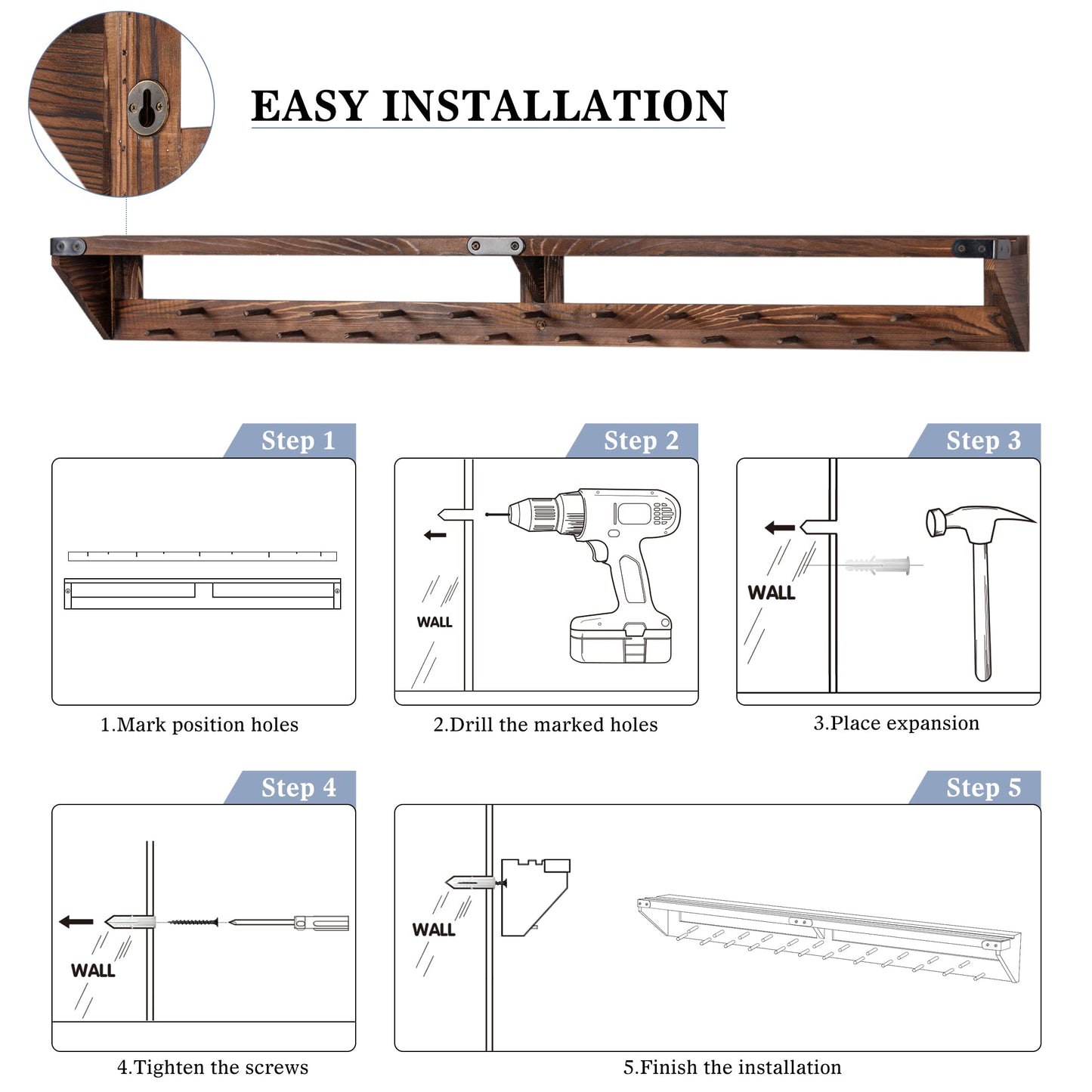 EASY INSTALLATION

Step 1

1.Mark position holes

Step 2

WALL

2.Drill the marked holes

Step 3

WALL

3.Place expansion

Step 4

WALL

4.Tighten the screws

Step 5

WALL

5.Finish the installation