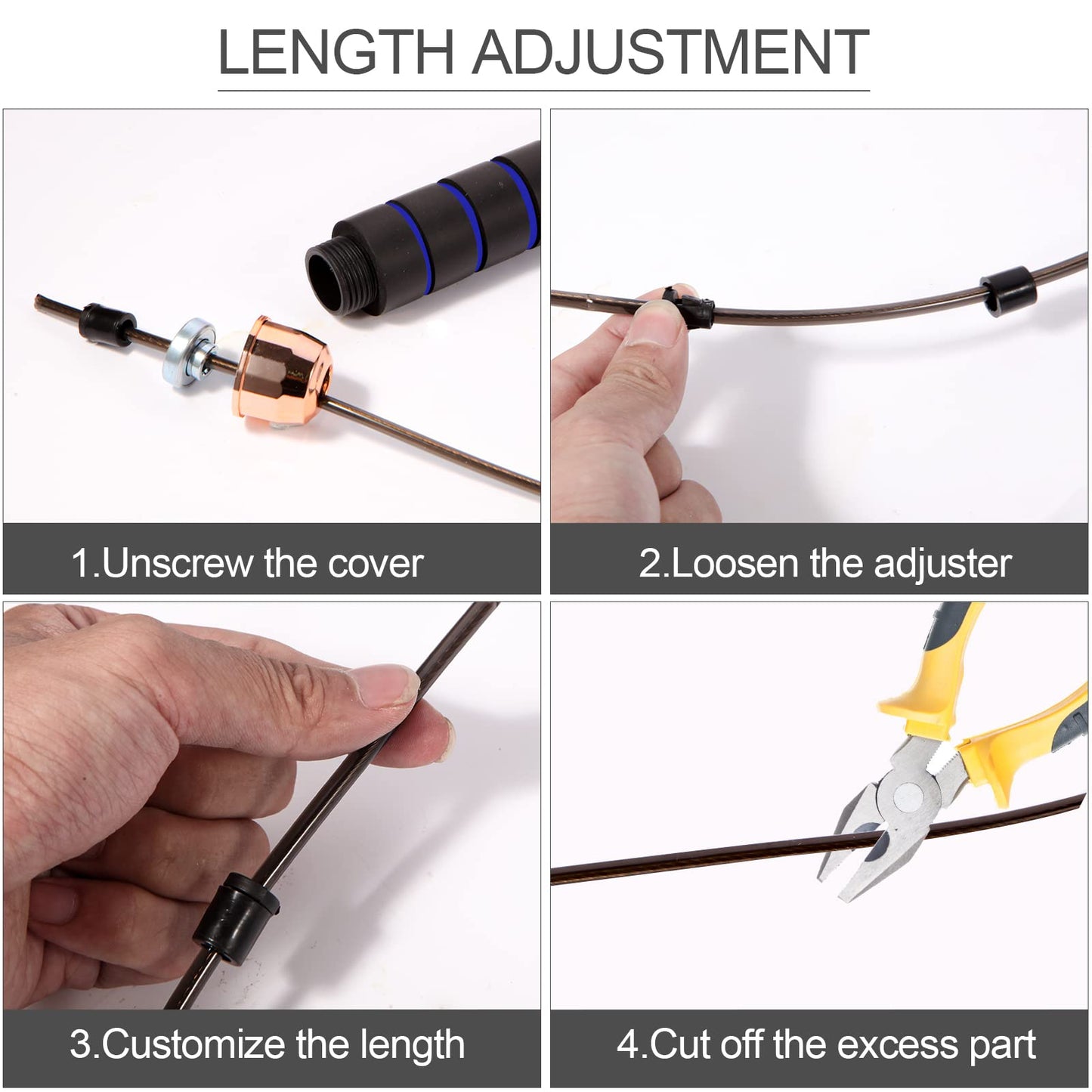 LENGTH ADJUSTMENT

1.Unscrew the cover

2.Loosen the adjuster

3.Customize the length

4.Cut off the excess part