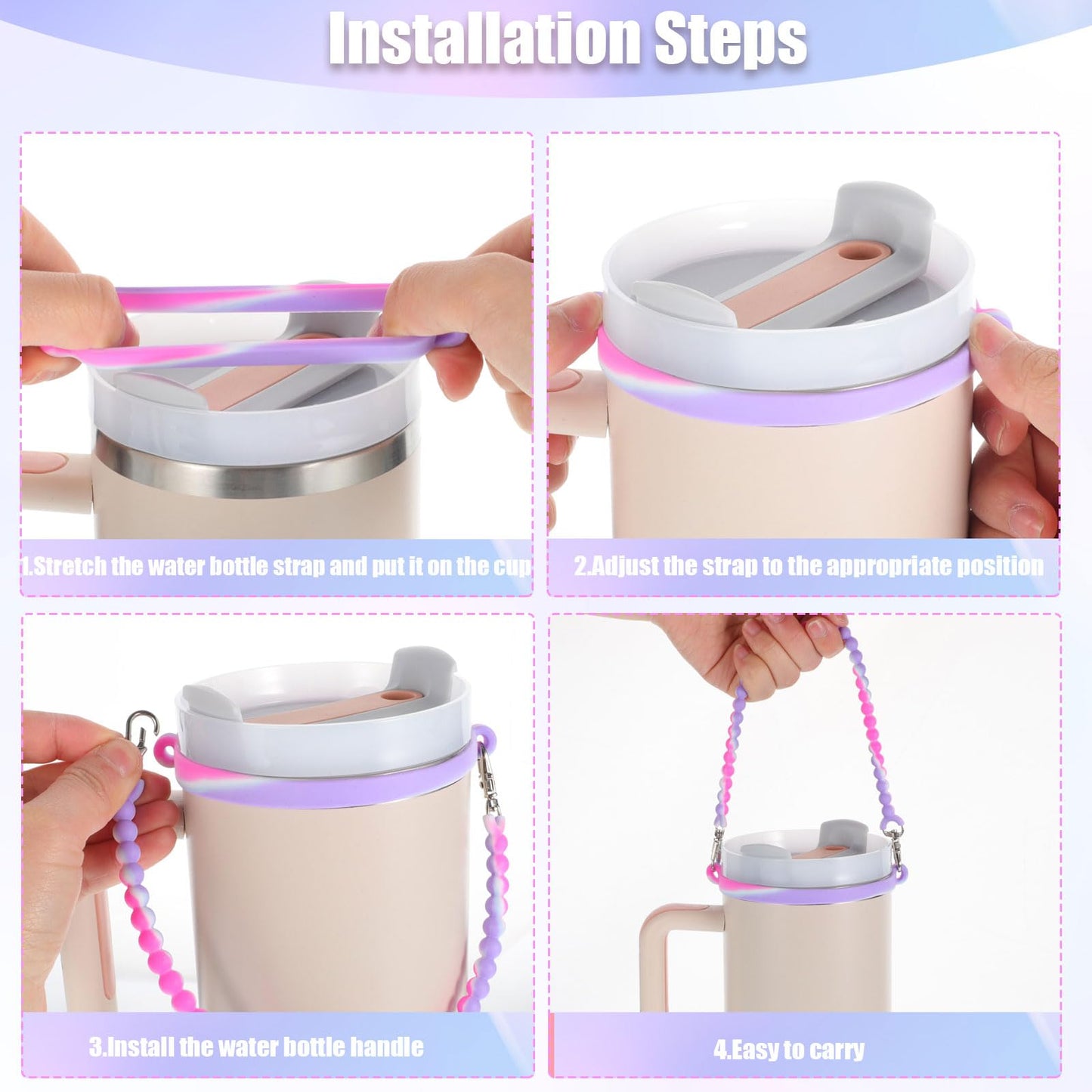 Installation Steps

1.Stretch the water bottle strap and put it on the cup

2.Adjust the strap to the appropriate position

3.Install the water bottle handle

4.Easy to carry