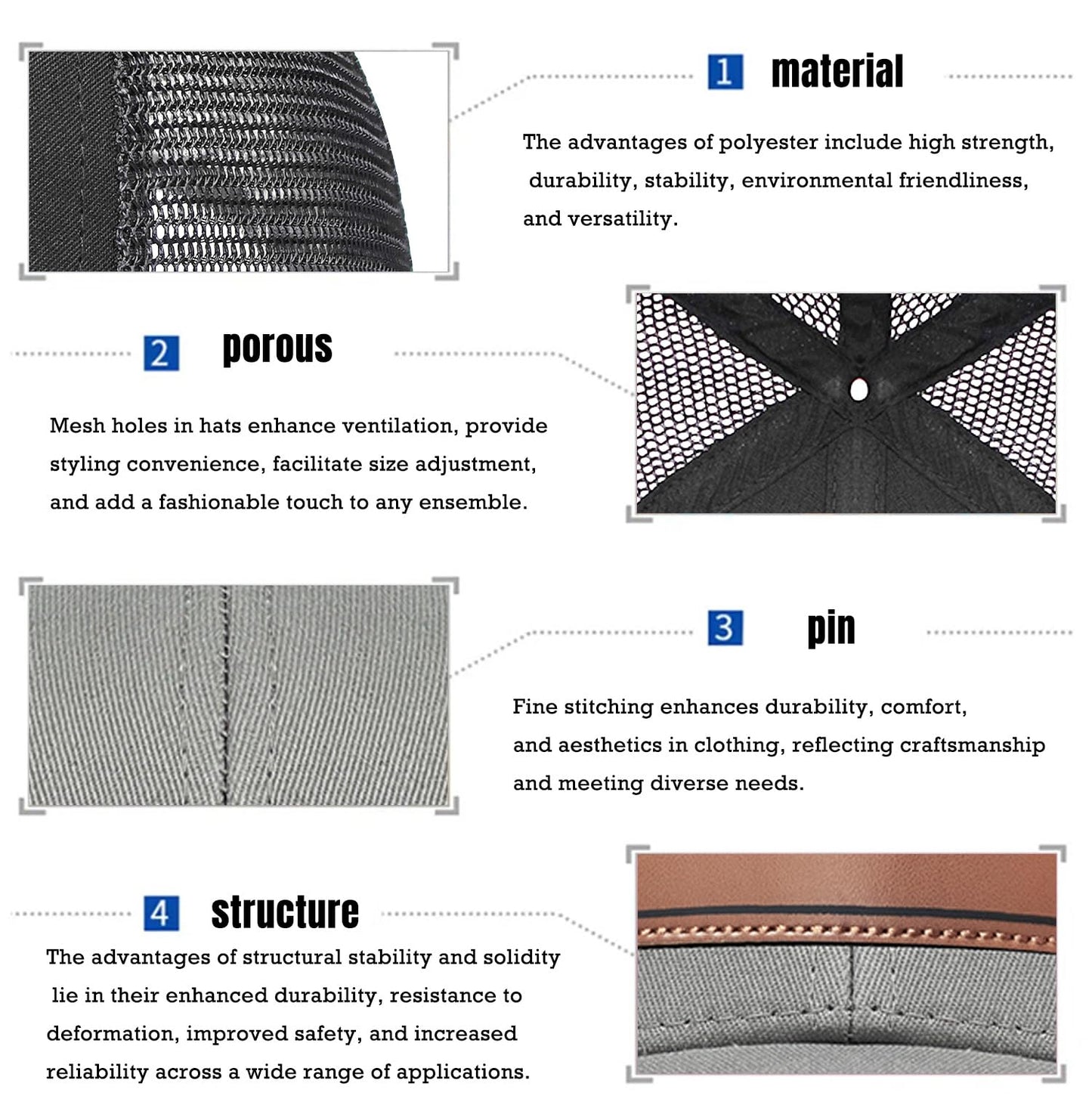 1 material

The advantages of polyester include high strength, durability, stability, environmental friendliness, and versatility.

2 porous

Mesh holes in hats enhance ventilation, provide styling convenience, facilitate size adjustment, and add a fashionable touch to any ensemble.

3 pin

Fine stitching enhances durability, comfort, and aesthetics in clothing, reflecting craftsmanship and meeting diverse needs.

4 structure

The advantages of structural stability and solidity lie in their enhanced durability, resistance to deformation, improved safety, and increased reliability across a wide range of applications.