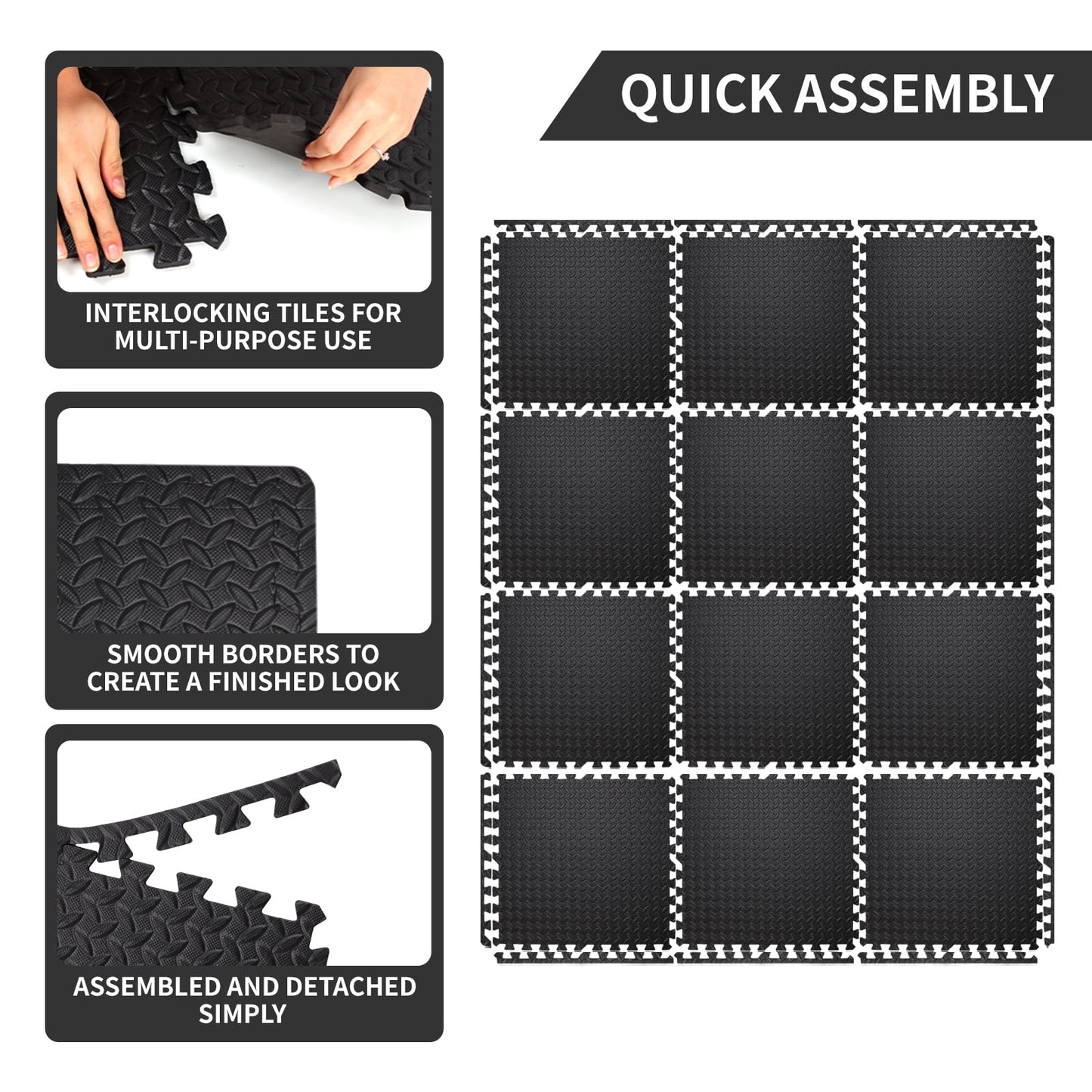 QUICK ASSEMBLY

INTERLOCKING TILES FOR MULTI-PURPOSE USE

SMOOTH BORDERS TO CREATE A FINISHED LOOK

ASSEMBLED AND DETACHED SIMPLY