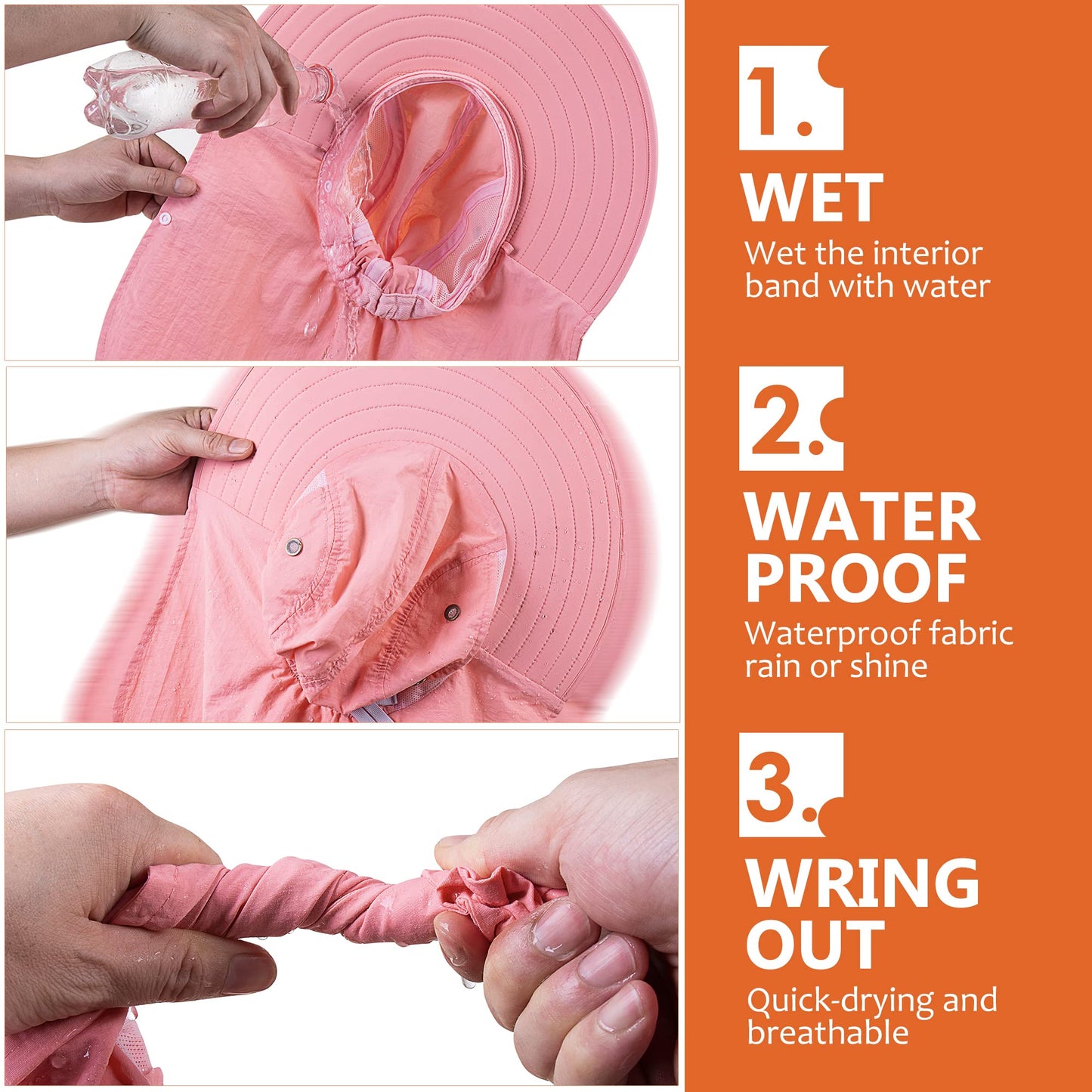 1.
WET
Wet the interior band with water

2.
WATER PROOF
Waterproof fabric rain or shine

3.
WRING OUT
Quick-drying and breathable