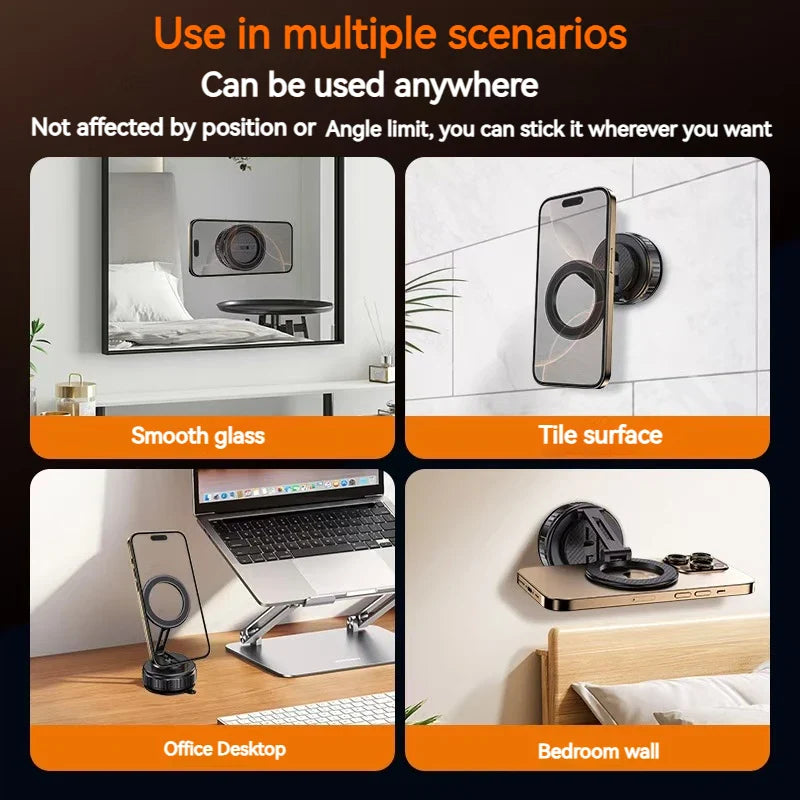 Use in multiple scenarios

Can be used anywhere

Not affected by position or Angle limit, you can stick it wherever you want

Smooth glass

Tile surface

Office Desktop

Bedroom wall