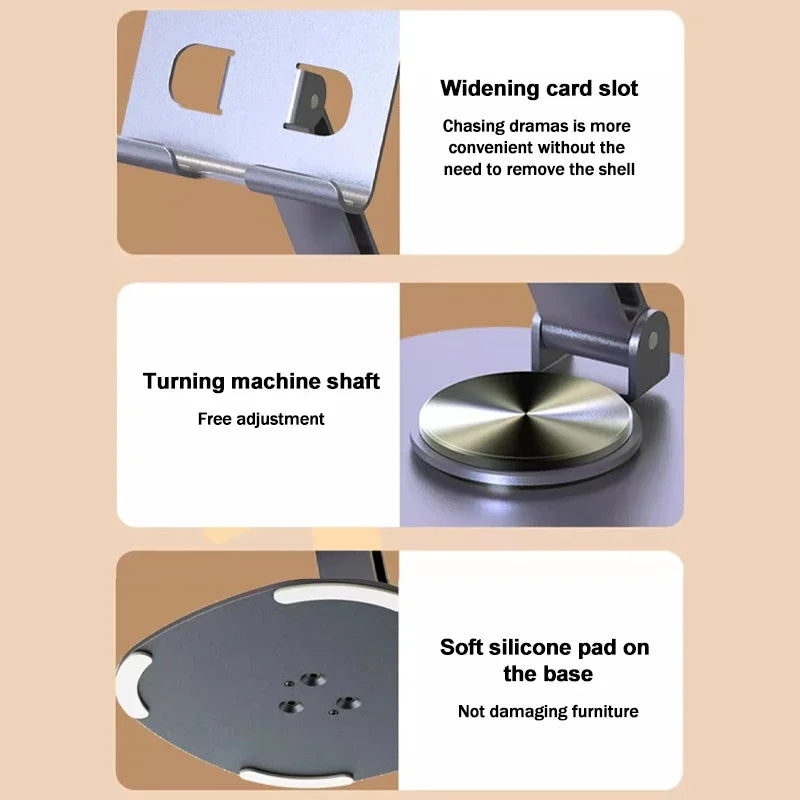 Widening card slot

Chasing dramas is more convenient without the need to remove the shell

Turning machine shaft

Free adjustment

Soft silicone pad on the base

Not damaging furniture