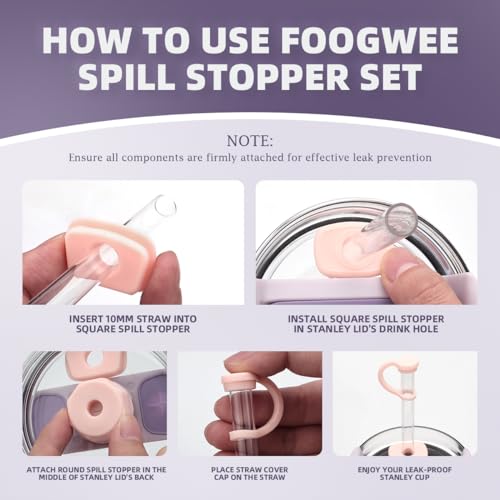 HOW TO USE FOOGWEE SPILL STOPPER SET

NOTE:
Ensure all components are firmly attached for effective leak prevention

INSERT 10MM STRAW INTO SQUARE SPILL STOPPER

INSTALL SQUARE SPILL STOPPER IN STANLEY LID'S DRINK HOLE

ATTACH ROUND SPILL STOPPER IN THE MIDDLE OF STANLEY LID'S BACK

PLACE STRAW COVER CAP ON THE STRAW

ENJOY YOUR LEAK-PROOF STANLEY CUP