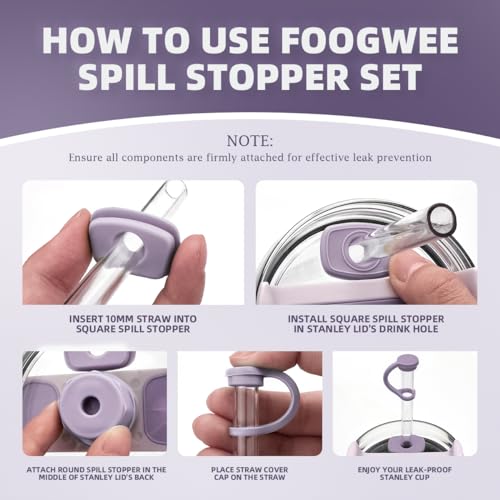 HOW TO USE FOOGWEE SPILL STOPPER SET

NOTE:
Ensure all components are firmly attached for effective leak prevention

INSERT 10MM STRAW INTO SQUARE SPILL STOPPER

INSTALL SQUARE SPILL STOPPER IN STANLEY LID'S DRINK HOLE

ATTACH ROUND SPILL STOPPER IN THE MIDDLE OF STANLEY LID'S BACK

PLACE STRAW COVER CAP ON THE STRAW

ENJOY YOUR LEAK-PROOF STANLEY CUP