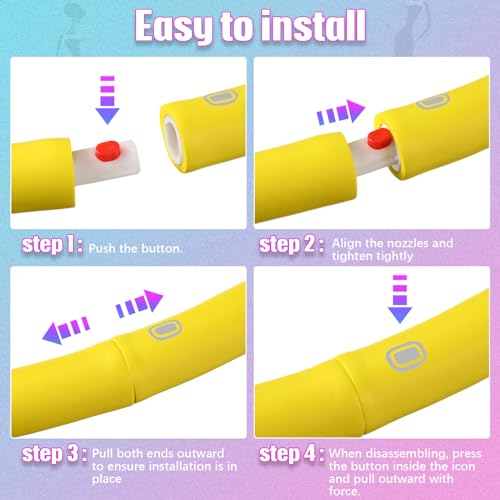 Easy to install

step 1: Push the button.

step 2: Align the nozzles and tighten tightly

step 3: Pull both ends outward to ensure installation is in place

step 4: When disassembling, press the button inside the icon and pull outward with force.