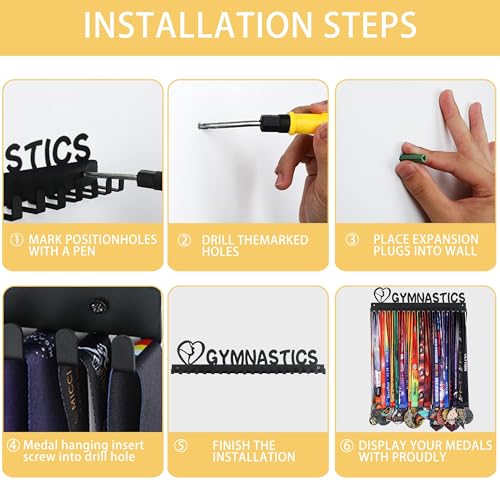 INSTALLATION STEPS

STICS

① MARK POSITIONHOLES WITH A PEN

② DRILL THEMARKED HOLES

③ PLACE EXPANSION PLUGS INTO WALL

④ Medal hanging insert screw into drill hole

GYMNASTICS

⑤ FINISH THE INSTALLATION

GYMNASTICS

⑥ DISPLAY YOUR MEDALS WITH PROUDLY