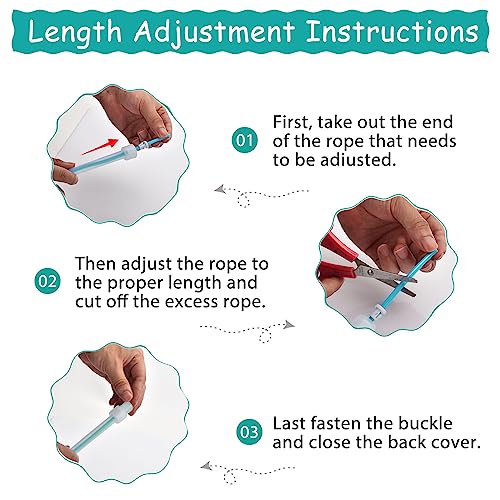 Length Adjustment Instructions

01 First, take out the end of the rope that needs to be adiusted.

02 Then adjust the rope to the proper length and cut off the excess rope.

03 Last fasten the buckle and close the back cover.