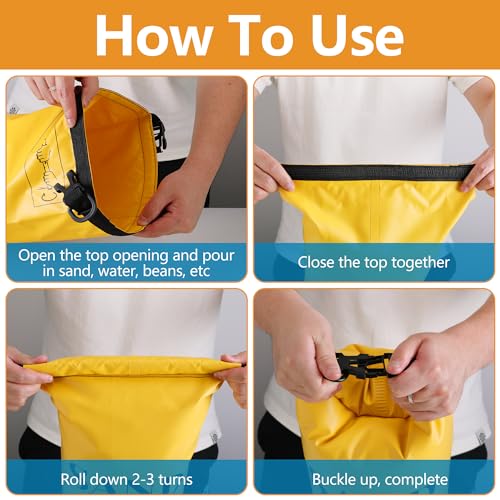 How To Use

Open the top opening and pour in sand, water, beans, etc

Close the top together

Roll down 2-3 turns

Buckle up, complete