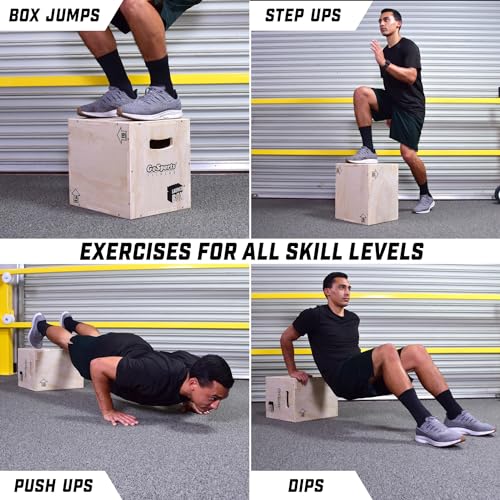 BOX JUMPS

STEP UPS

GoSports

EXERCISES FOR ALL SKILL LEVELS

PUSH UPS

DIPS