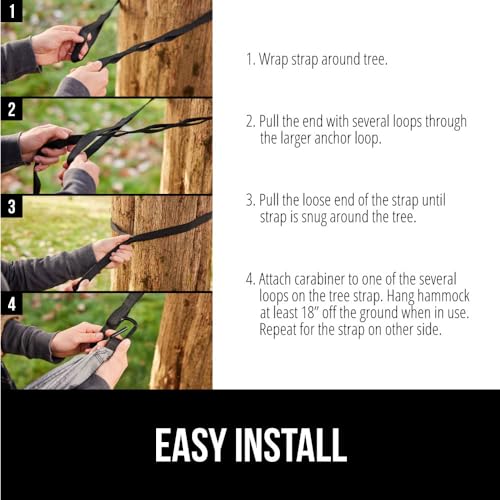 1

2

3

4

1. Wrap strap around tree.

2. Pull the end with several loops through the larger anchor loop.

3. Pull the loose end of the strap until strap is snug around the tree.

4. Attach carabiner to one of the several loops on the tree strap. Hang hammock at least 18" off the ground when in use. Repeat for the strap on other side.

EASY INSTALL