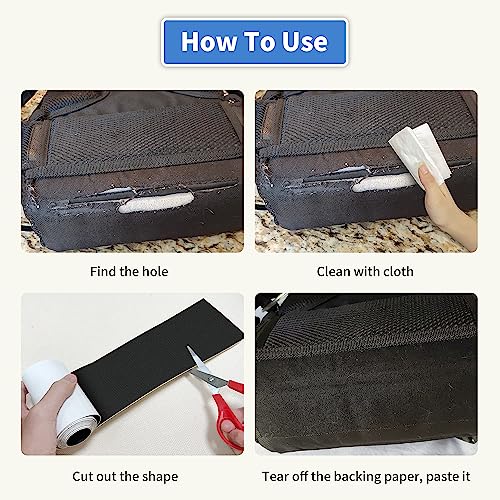 How To Use

Find the hole

Clean with cloth

Cut out the shape

Tear off the backing paper, paste it