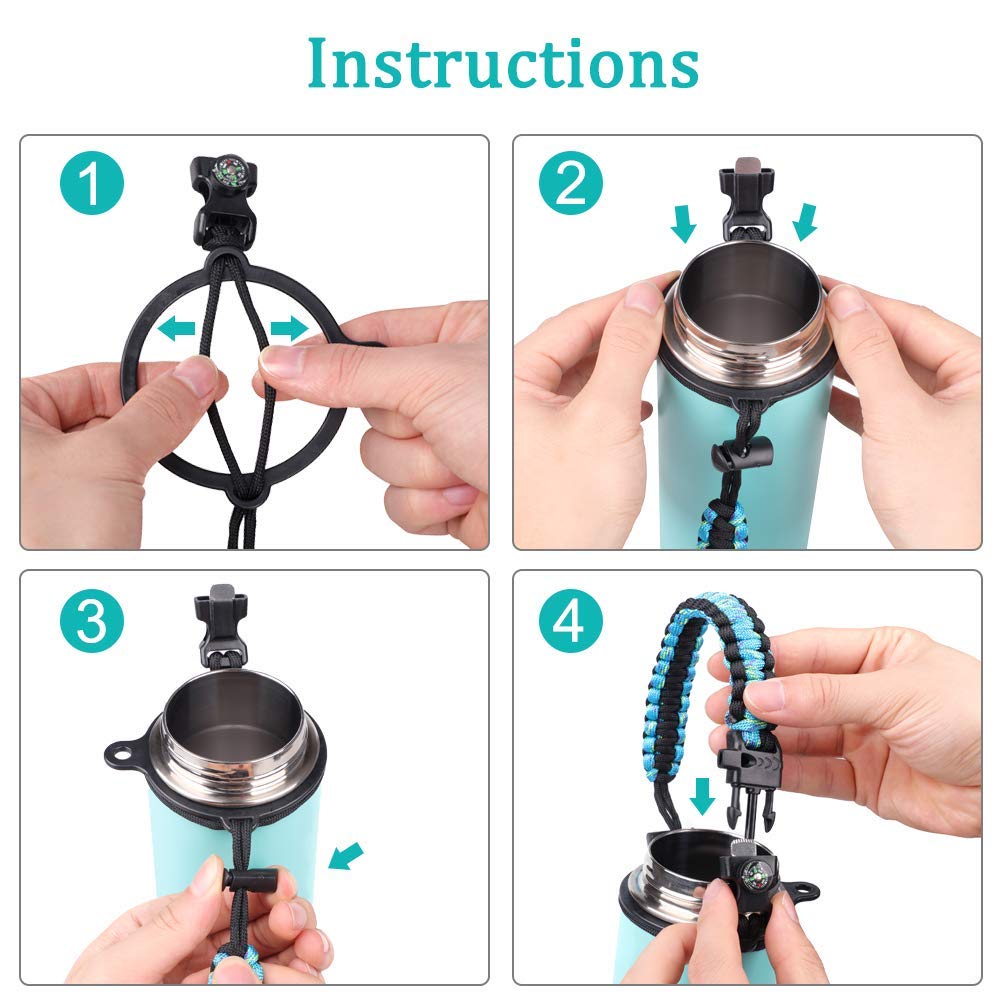 Instructions

1

2

3

4