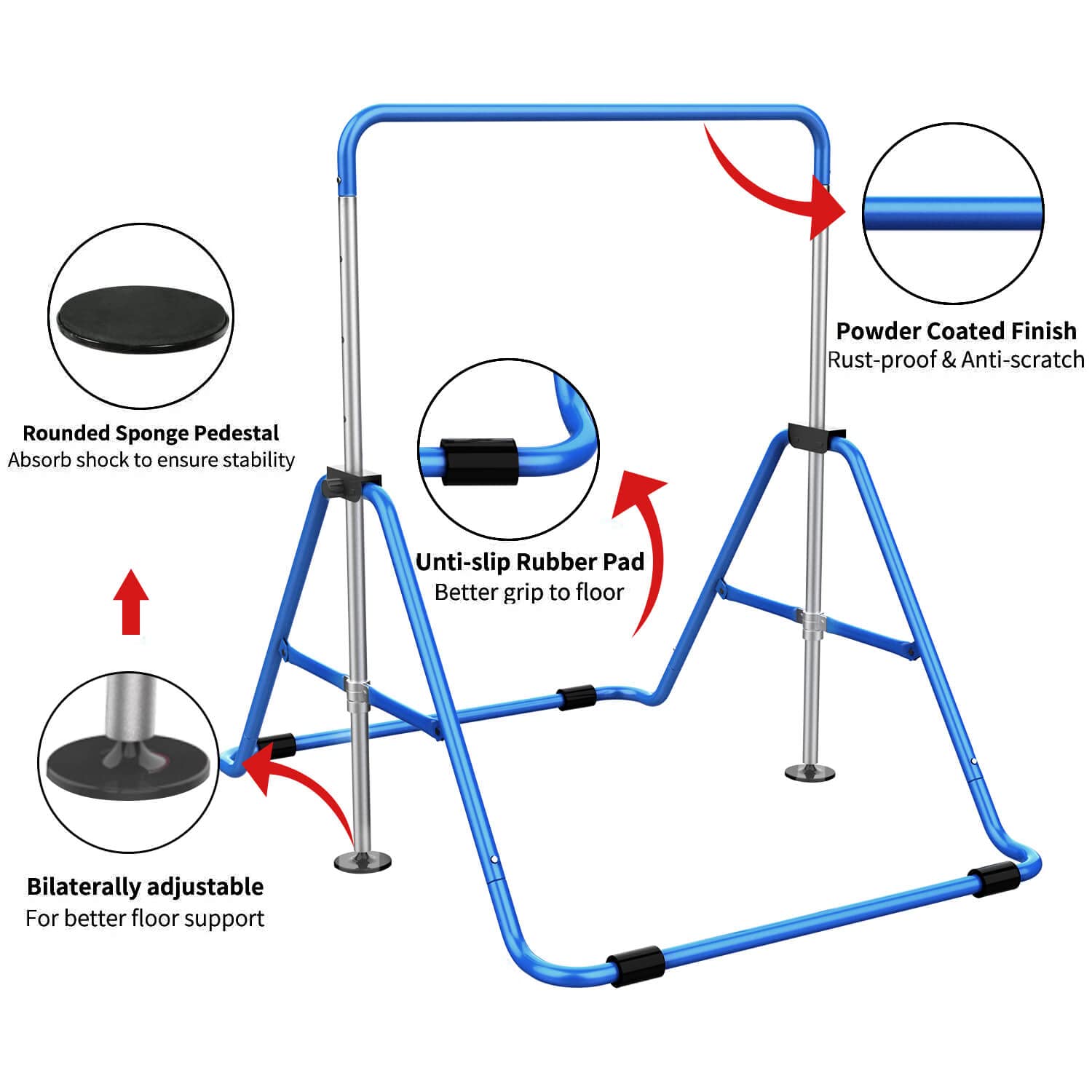 Powder Coated Finish
Rust-proof & Anti-scratch

Rounded Sponge Pedestal
Absorb shock to ensure stability

Unti-slip Rubber Pad
Better grip to floor

Bilaterally adjustable
For better floor support