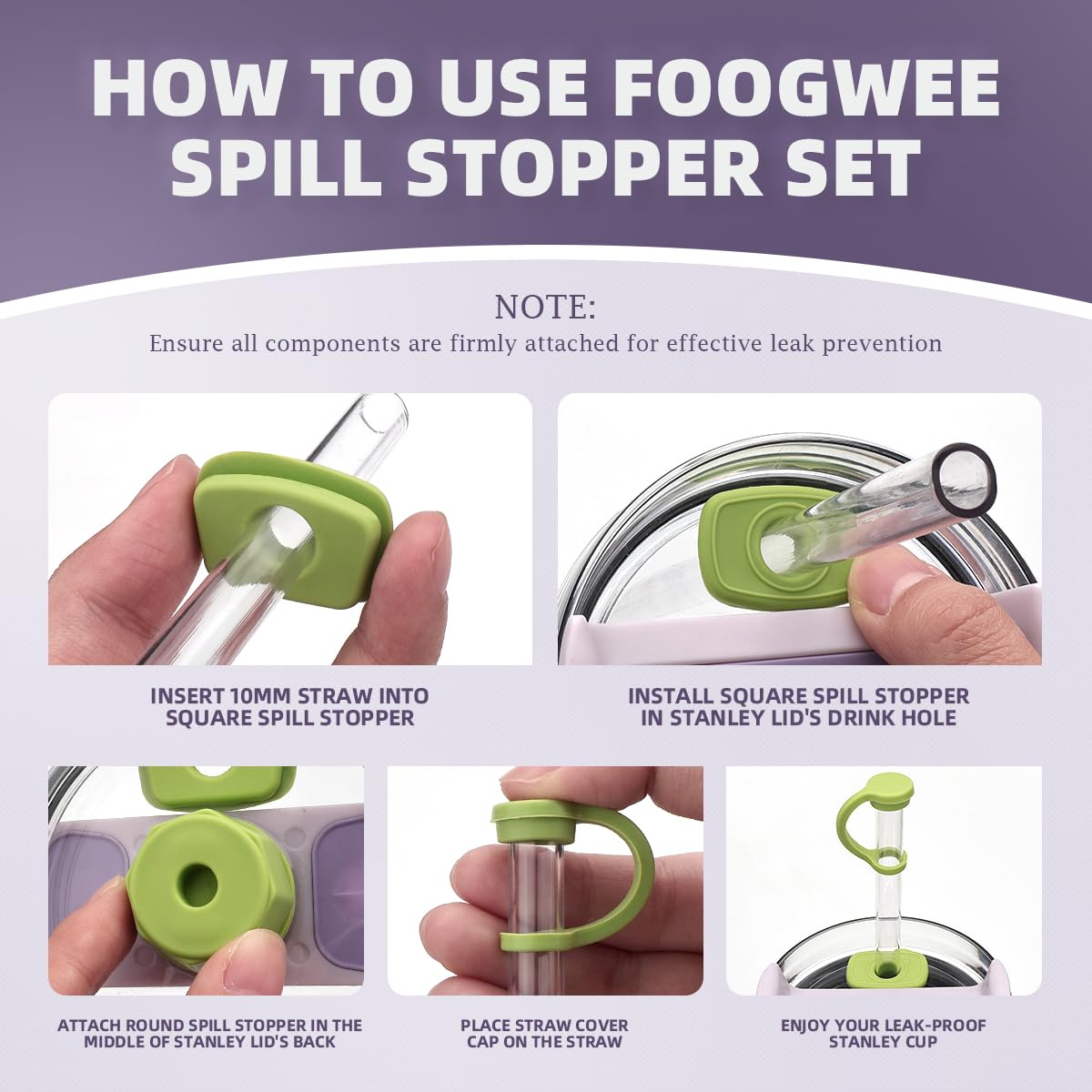 HOW TO USE FOOGWEE SPILL STOPPER SET

NOTE:
Ensure all components are firmly attached for effective leak prevention

INSERT 10MM STRAW INTO SQUARE SPILL STOPPER

INSTALL SQUARE SPILL STOPPER IN STANLEY LID'S DRINK HOLE

ATTACH ROUND SPILL STOPPER IN THE MIDDLE OF STANLEY LID'S BACK

PLACE STRAW COVER CAP ON THE STRAW

ENJOY YOUR LEAK-PROOF STANLEY CUP