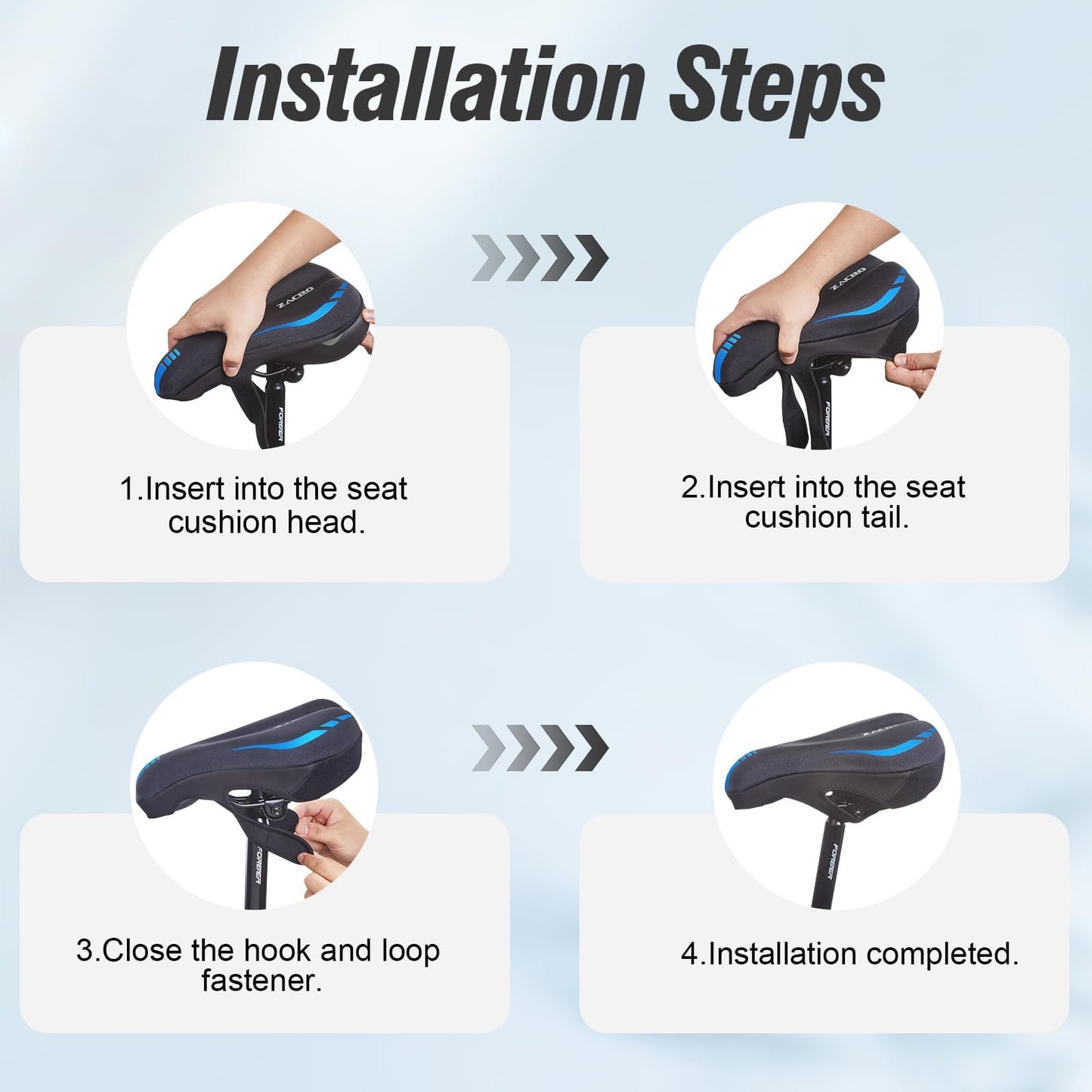 Installation Steps

ZACRO

FORGER

1.Insert into the seat cushion head.

ZACRO

FORGER

2.Insert into the seat cushion tail.

FORGER

3.Close the hook and loop fastener.

ZACRO

FORGER

4.Installation completed.