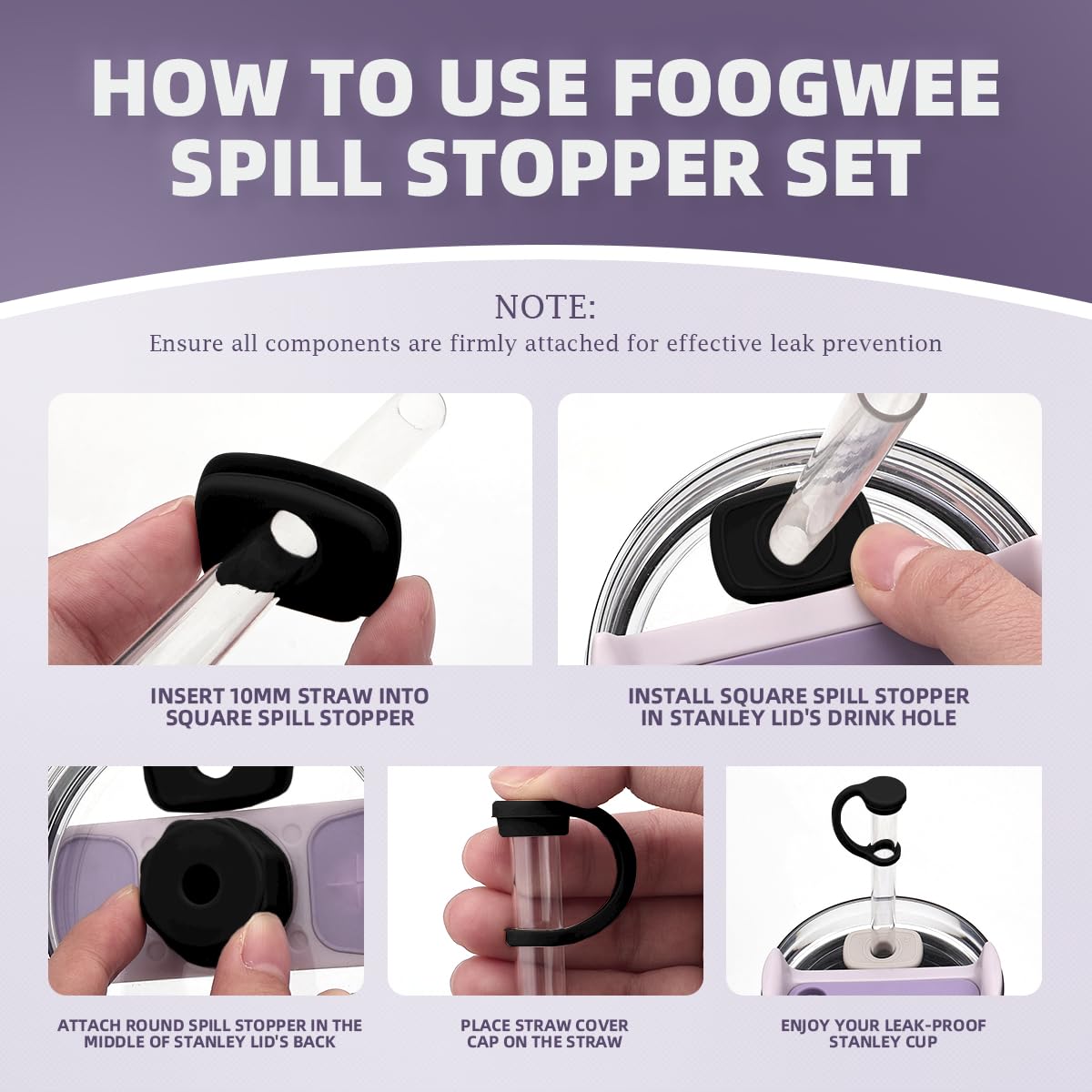 HOW TO USE FOOGWEE SPILL STOPPER SET

NOTE:
Ensure all components are firmly attached for effective leak prevention

INSERT 10MM STRAW INTO SQUARE SPILL STOPPER

INSTALL SQUARE SPILL STOPPER IN STANLEY LID'S DRINK HOLE

ATTACH ROUND SPILL STOPPER IN THE MIDDLE OF STANLEY LID'S BACK

PLACE STRAW COVER CAP ON THE STRAW

ENJOY YOUR LEAK-PROOF STANLEY CUP