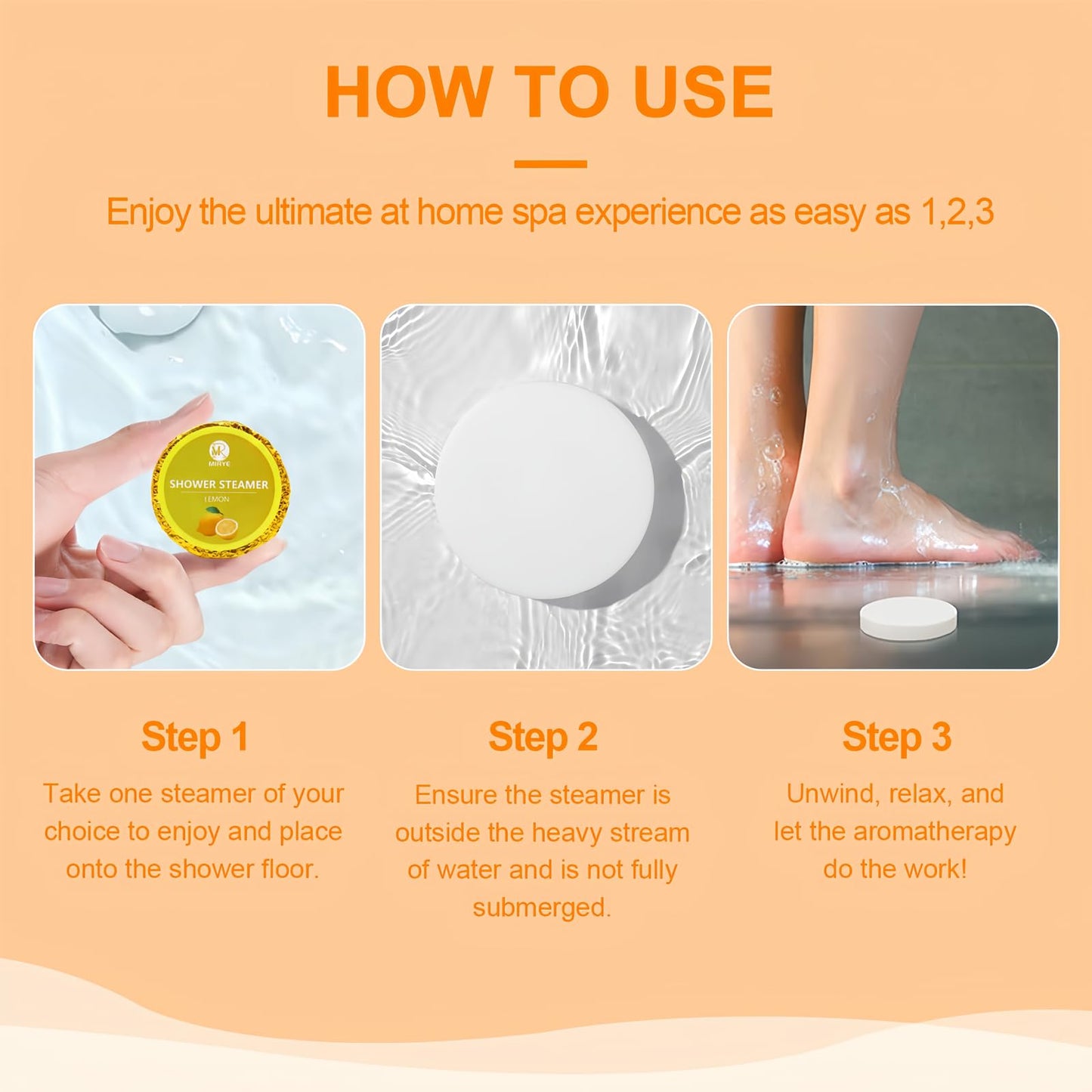 HOW TO USE

Enjoy the ultimate at home spa experience as easy as 1,2,3

MR
MIRYE
SHOWER STEAMER
LEMON

Step 1
Take one steamer of your choice to enjoy and place onto the shower floor.

Step 2
Ensure the steamer is outside the heavy stream of water and is not fully submerged.

Step 3
Unwind, relax, and let the aromatherapy do the work!