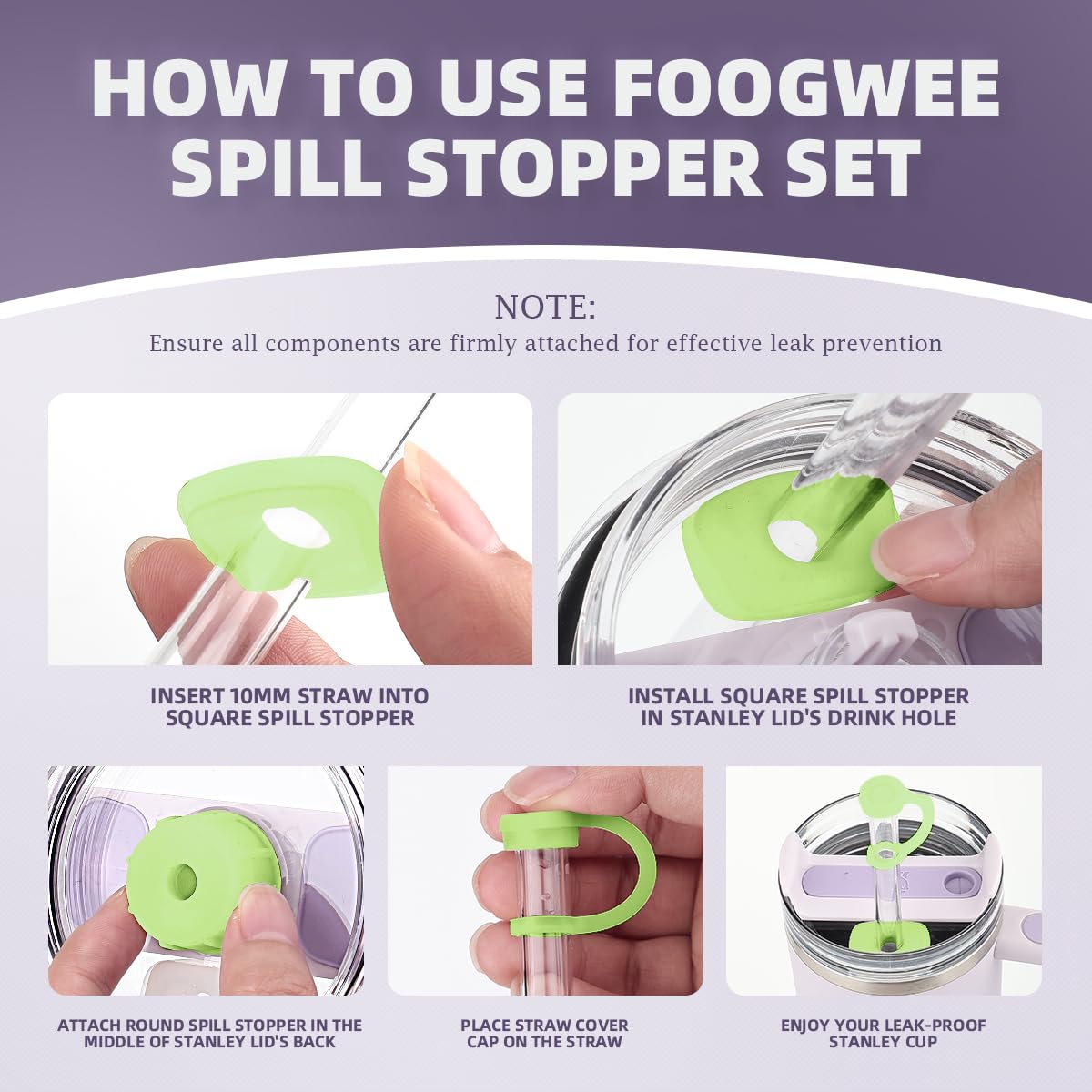 HOW TO USE FOOGWEE SPILL STOPPER SET

NOTE:
Ensure all components are firmly attached for effective leak prevention

INSERT 10MM STRAW INTO SQUARE SPILL STOPPER

INSTALL SQUARE SPILL STOPPER IN STANLEY LID'S DRINK HOLE

ATTACH ROUND SPILL STOPPER IN THE MIDDLE OF STANLEY LID'S BACK

PLACE STRAW COVER CAP ON THE STRAW

ENJOY YOUR LEAK-PROOF STANLEY CUP