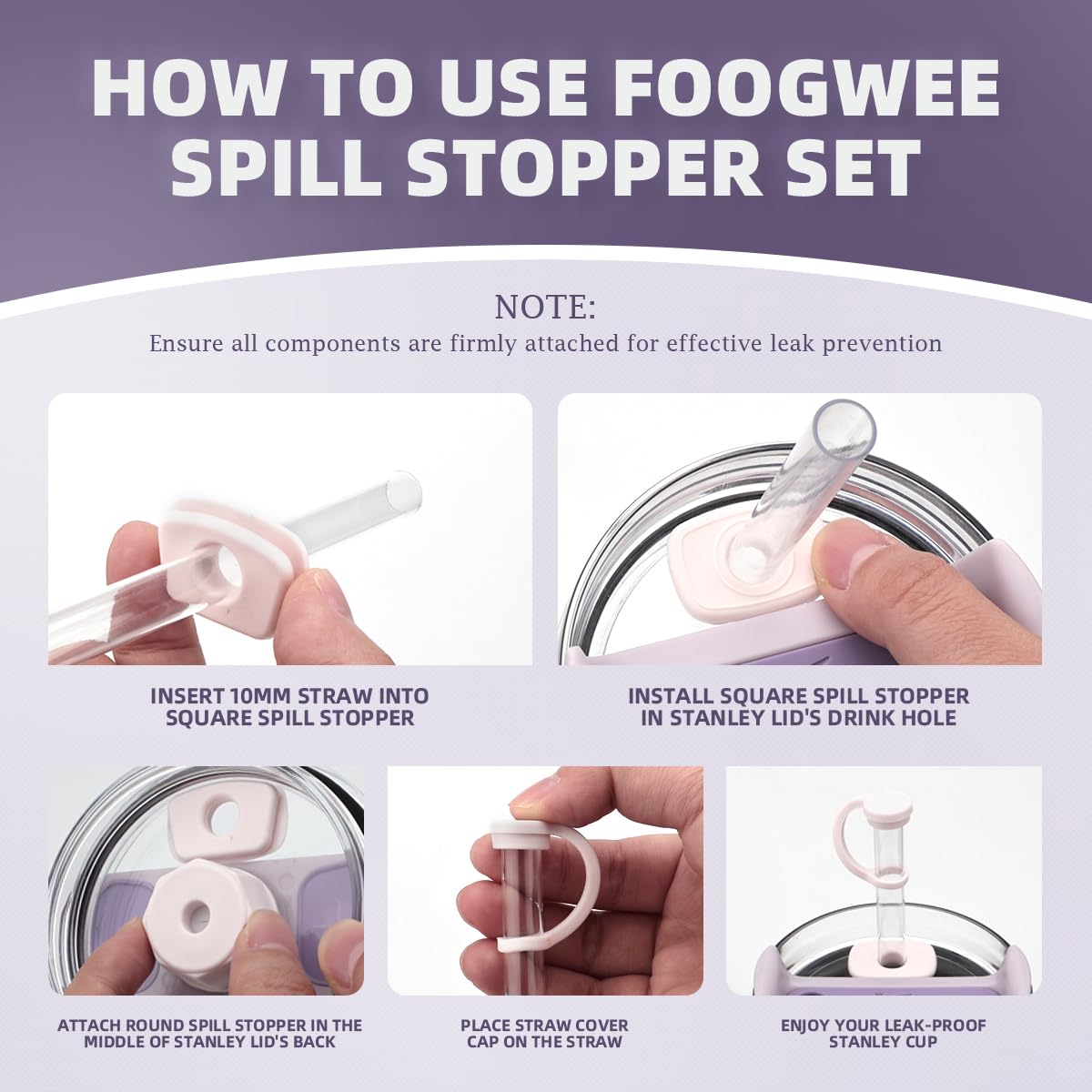 HOW TO USE FOOGWEE SPILL STOPPER SET

NOTE:
Ensure all components are firmly attached for effective leak prevention

INSERT 10MM STRAW INTO SQUARE SPILL STOPPER

INSTALL SQUARE SPILL STOPPER IN STANLEY LID'S DRINK HOLE

ATTACH ROUND SPILL STOPPER IN THE MIDDLE OF STANLEY LID'S BACK

PLACE STRAW COVER CAP ON THE STRAW

ENJOY YOUR LEAK-PROOF STANLEY CUP