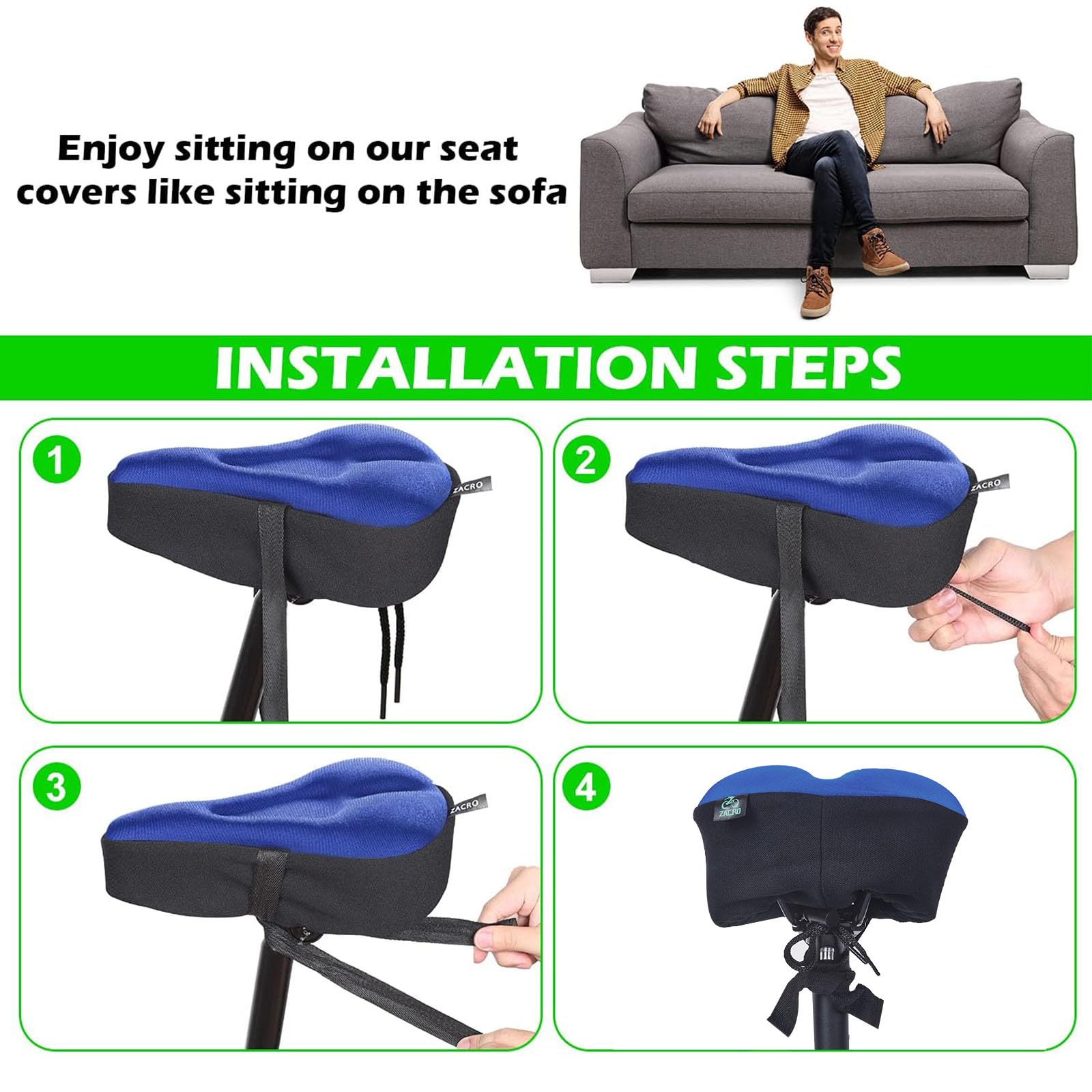 Enjoy sitting on our seat covers like sitting on the sofa

INSTALLATION STEPS

1

ZACRO

2

ZACRO

3

ZACRO

4

ZACRO