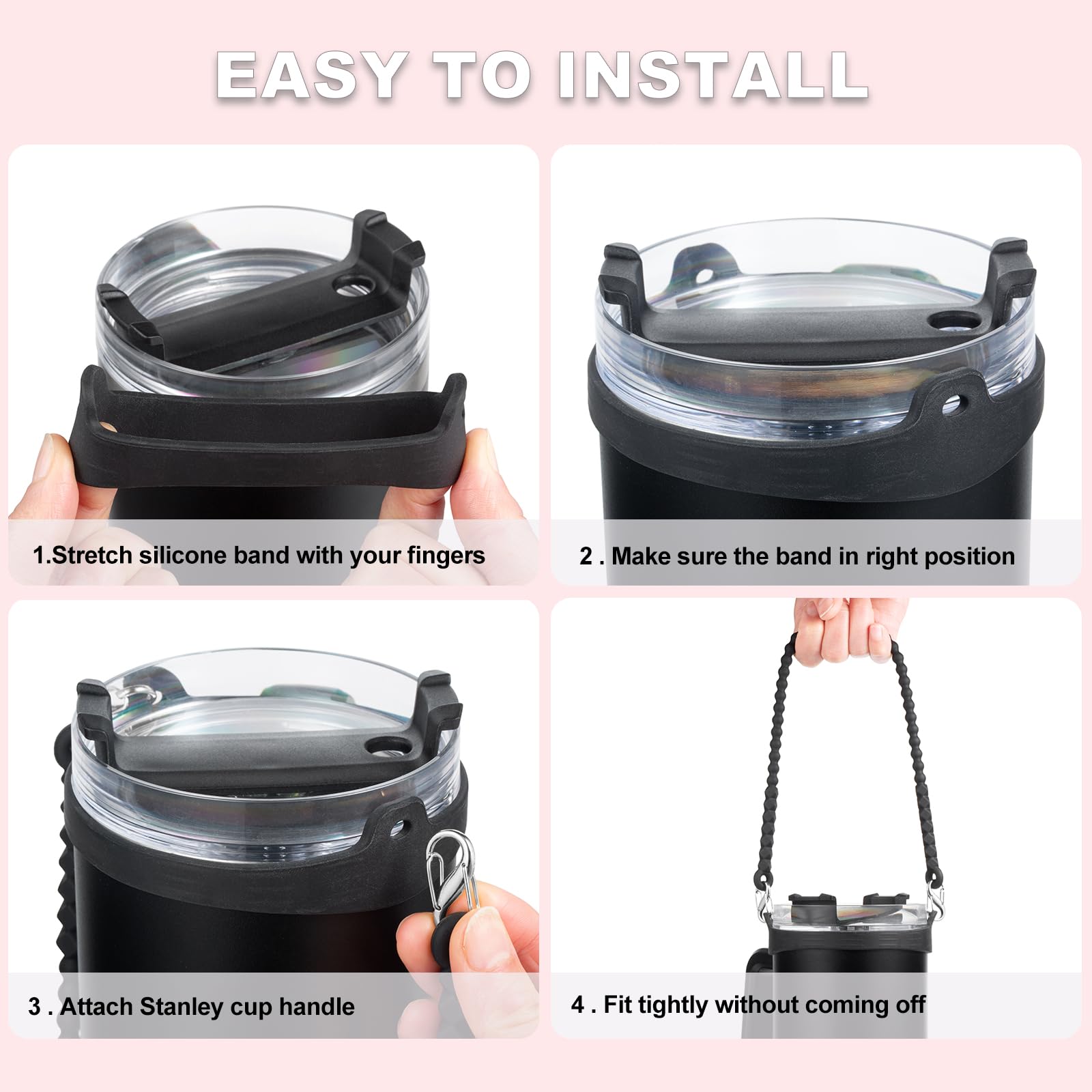 EASY TO INSTALL

1.Stretch silicone band with your fingers

2 . Make sure the band in right position

3 . Attach Stanley cup handle

4 . Fit tightly without coming off