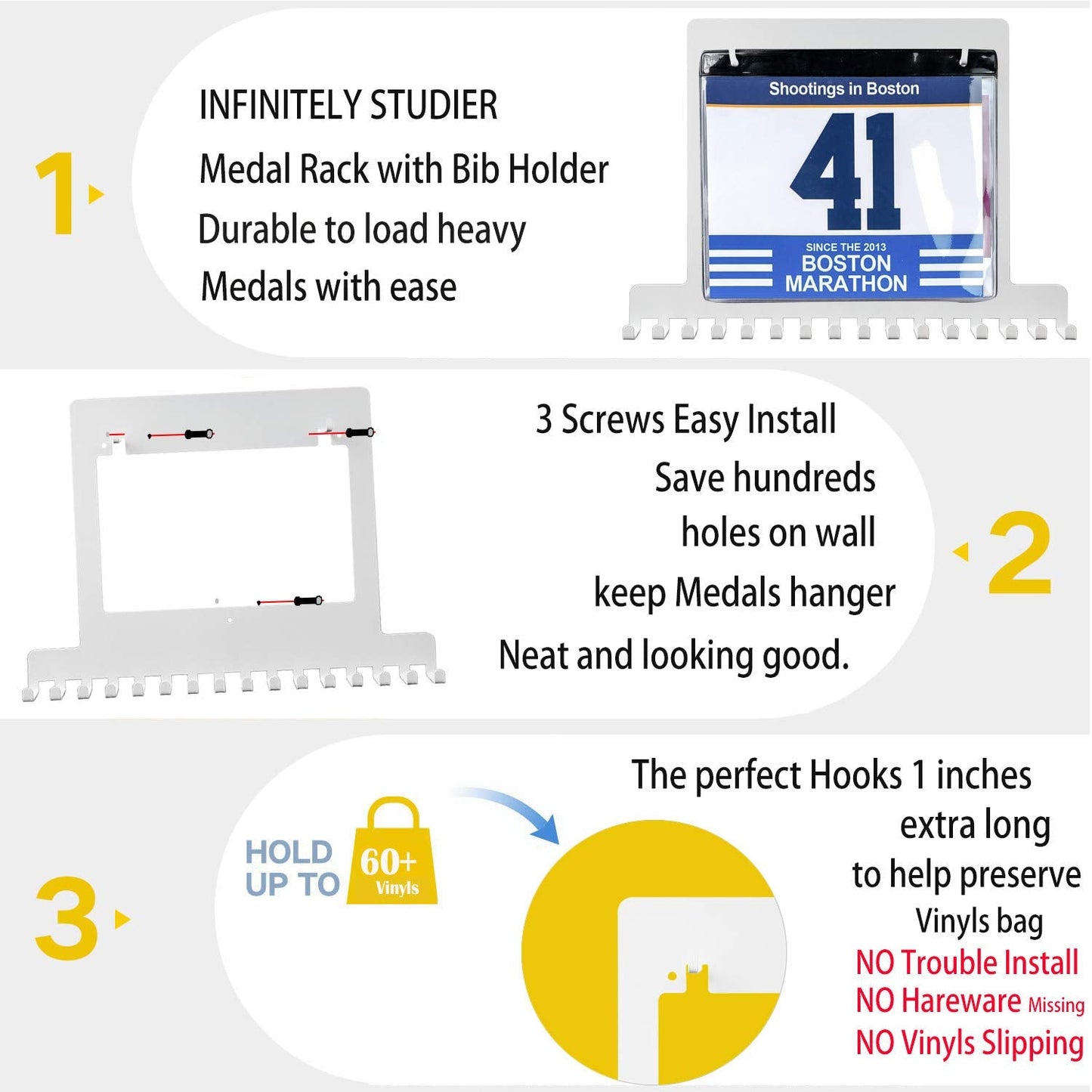 1

INFINITELY STUDIER
Medal Rack with Bib Holder
Durable to load heavy
Medals with ease

Shootings in Boston
41
SINCE THE 2013
BOSTON
MARATHON

3 Screws Easy Install
Save hundreds
holes on wall
keep Medals hanger
Neat and looking good.

2

3

HOLD
UP TO
60+
Vinyls

The perfect Hooks 1 inches
extra long
to help preserve
Vinyls bag
NO Trouble Install
NO Hareware Missing
NO Vinyls Slipping