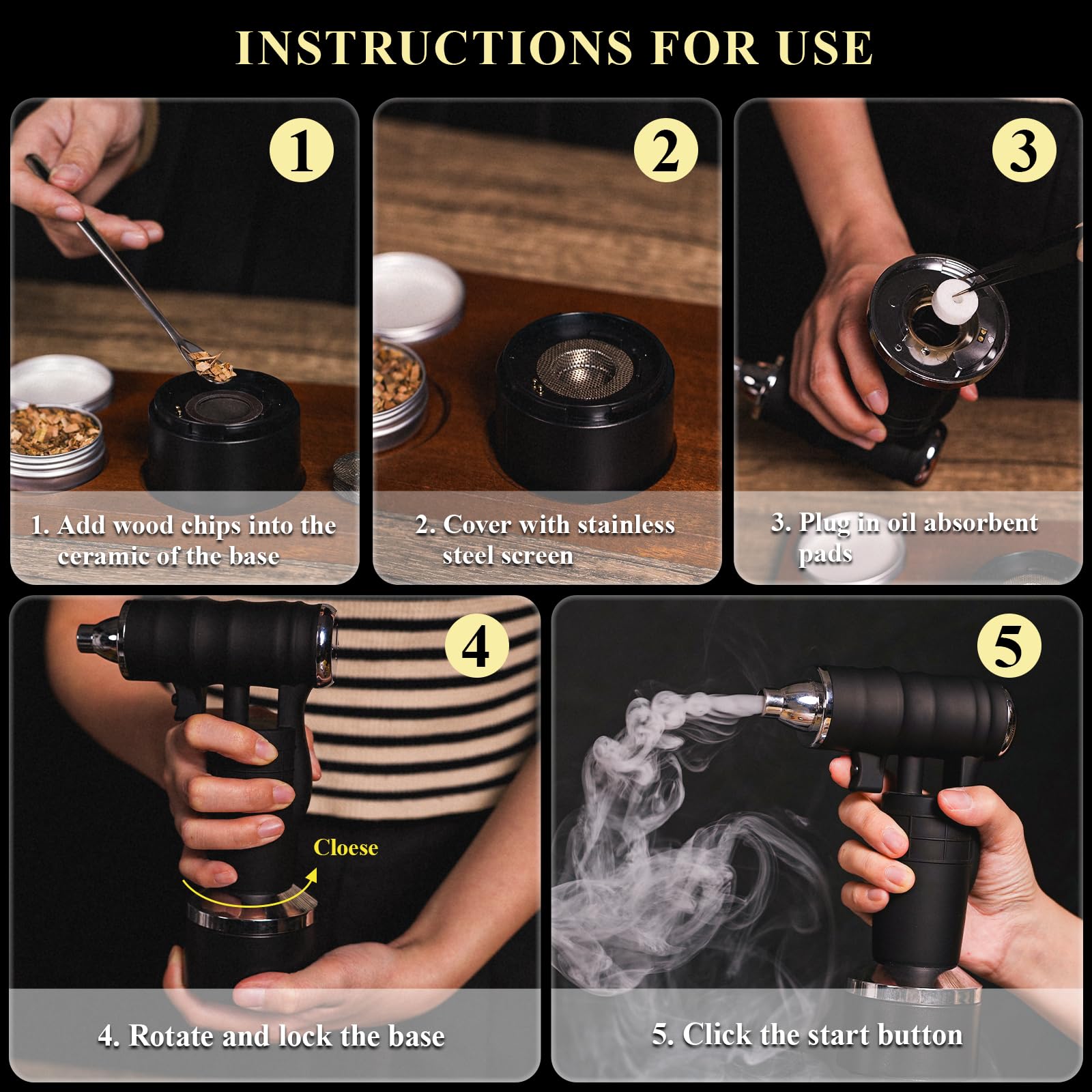 INSTRUCTIONS FOR USE

1

1. Add wood chips into the ceramic of the base

2

2. Cover with stainless steel screen

3

3. Plug in oil absorbent pads

4

Cloese

4. Rotate and lock the base

5

5. Click the start button