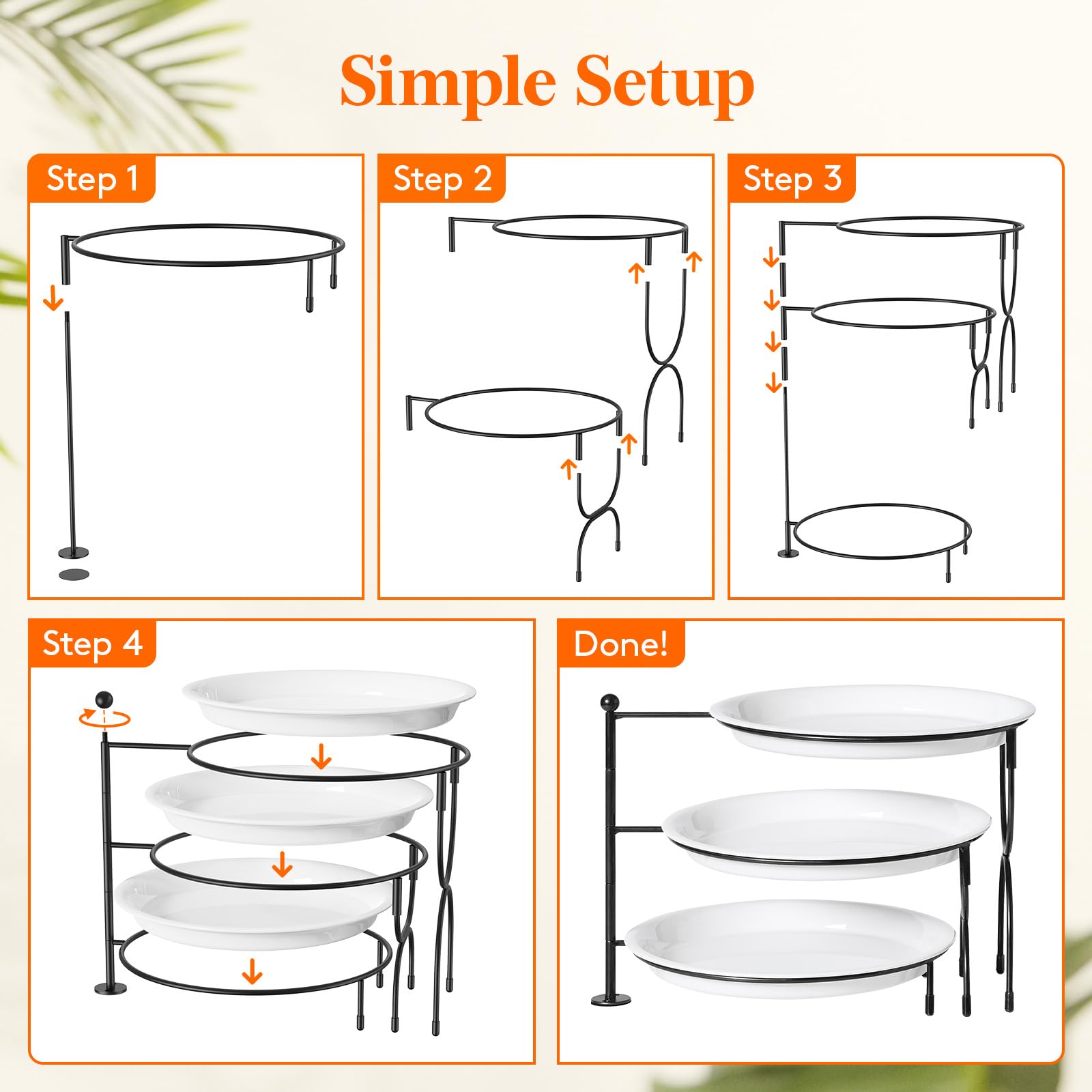 Simple Setup

Step 1

Step 2

Step 3

Step 4

Done!