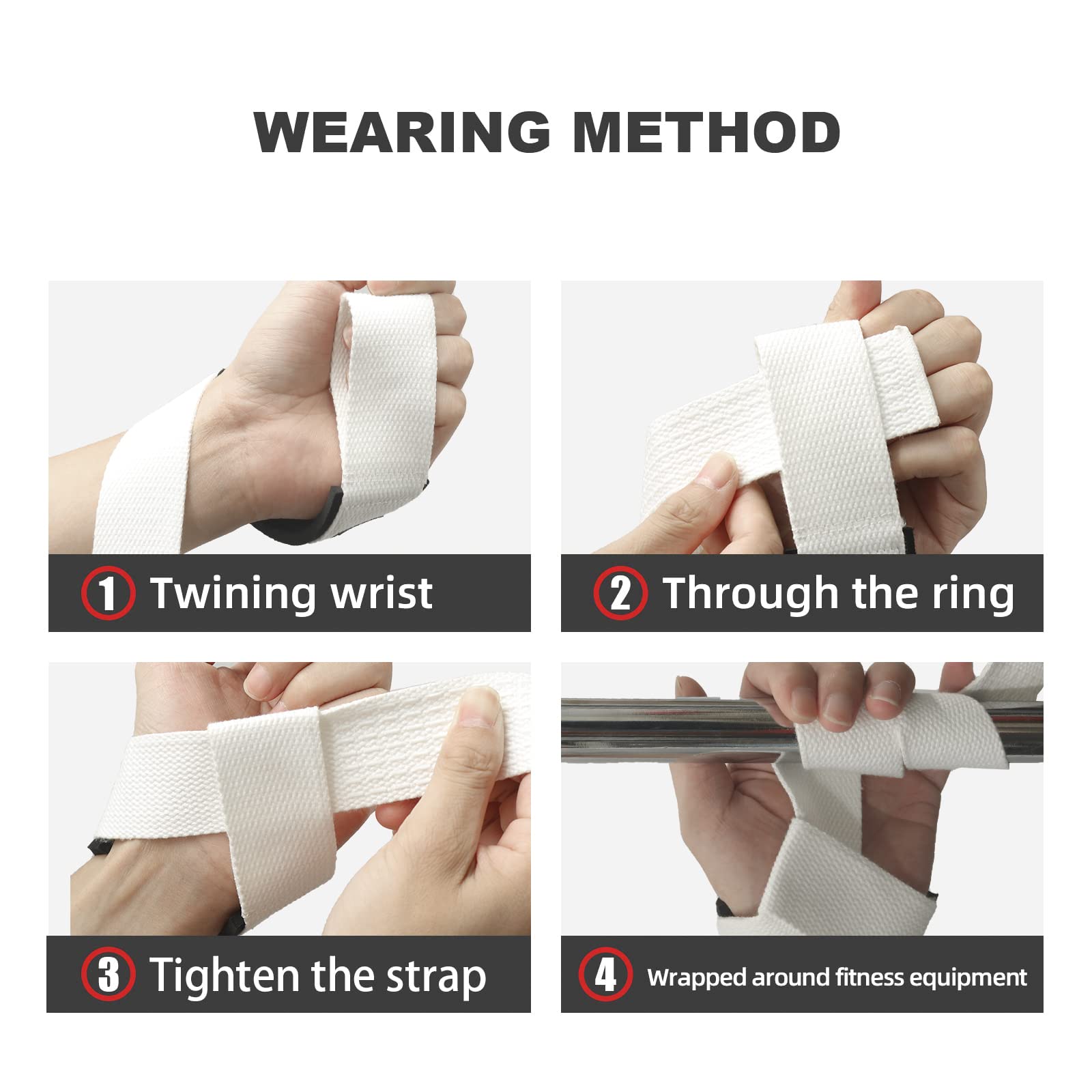 WEARING METHOD

1 Twining wrist

2 Through the ring

3 Tighten the strap

4 Wrapped around fitness equipment