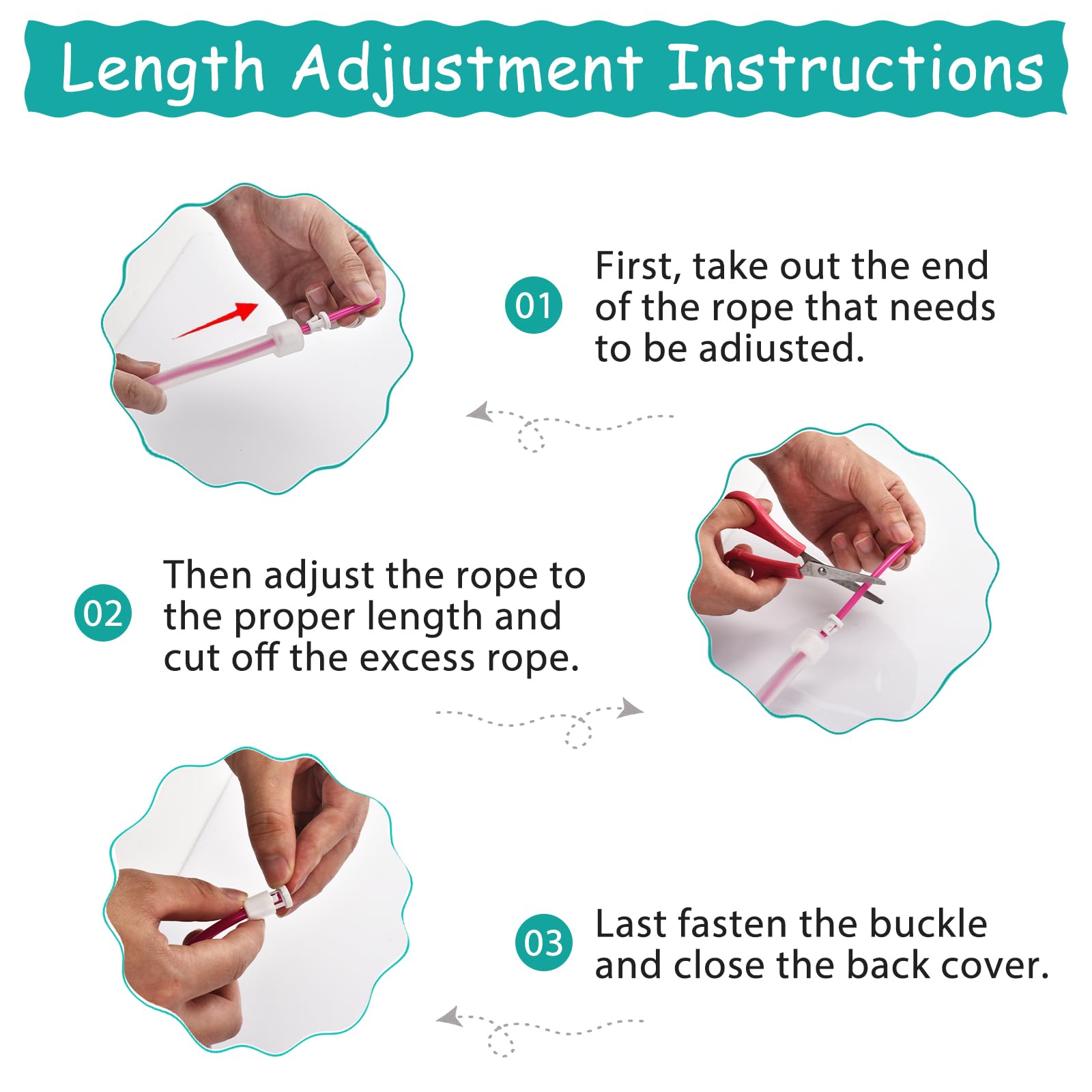 Length Adjustment Instructions

01 First, take out the end of the rope that needs to be adiusted.

02 Then adjust the rope to the proper length and cut off the excess rope.

03 Last fasten the buckle and close the back cover.