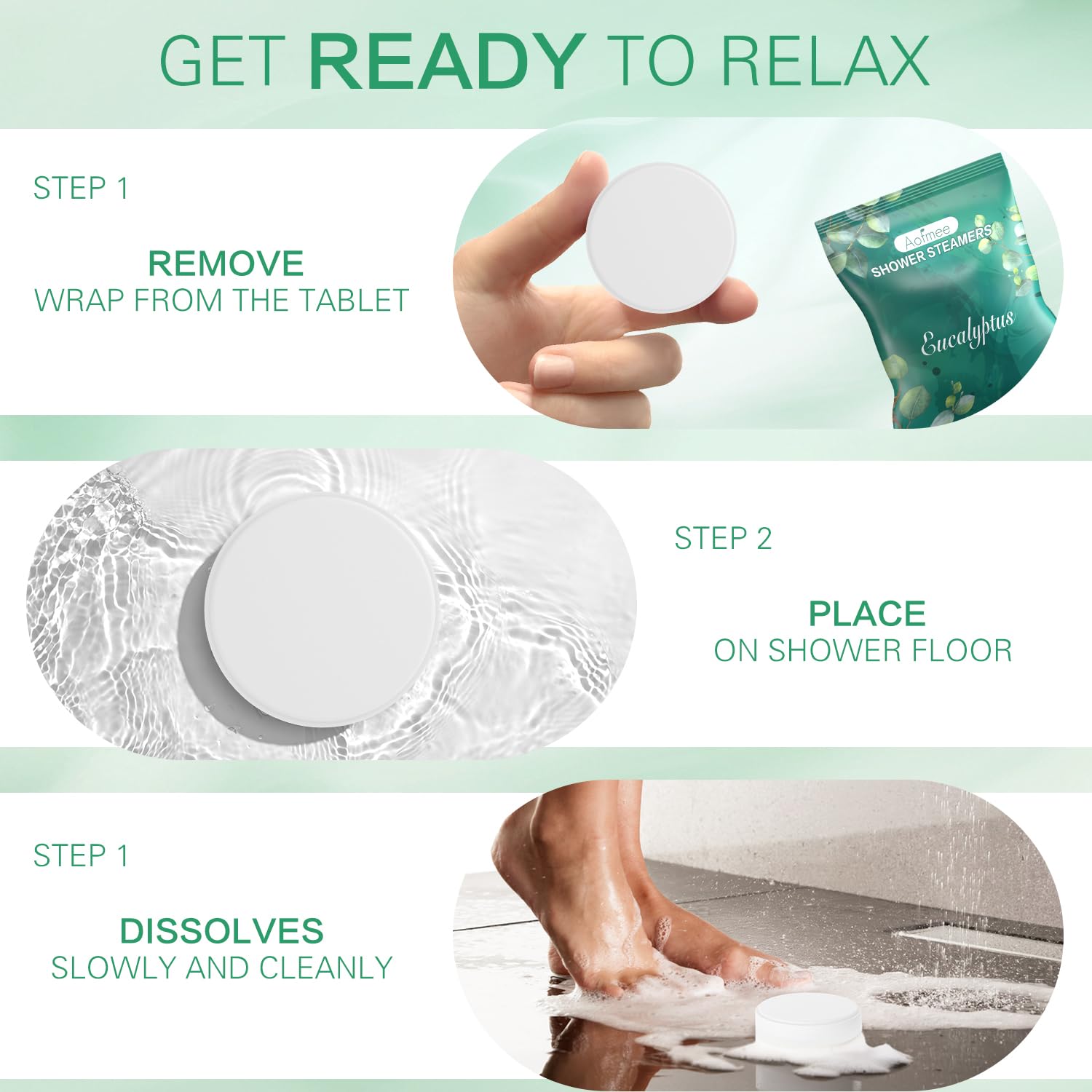 GET READY TO RELAX

STEP 1

REMOVE
WRAP FROM THE TABLET

Aofmee
SHOWER STEAMERS
Eucalyptus

STEP 2

PLACE
ON SHOWER FLOOR

STEP 1

DISSOLVES
SLOWLY AND CLEANLY