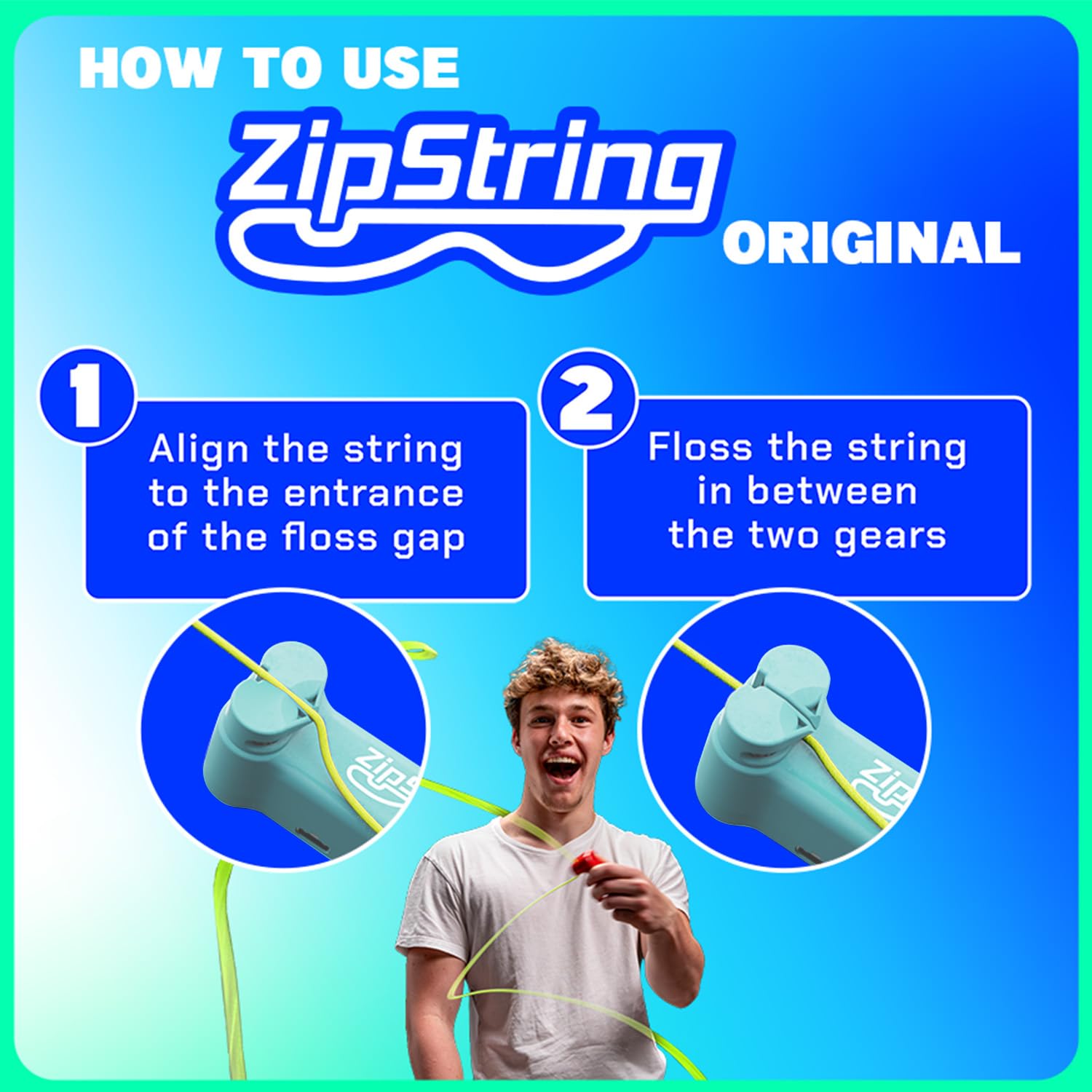 HOW TO USE

ZipString

ORIGINAL

1

Align the string to the entrance of the floss gap

2

Floss the string in between the two gears

Zip

Zip