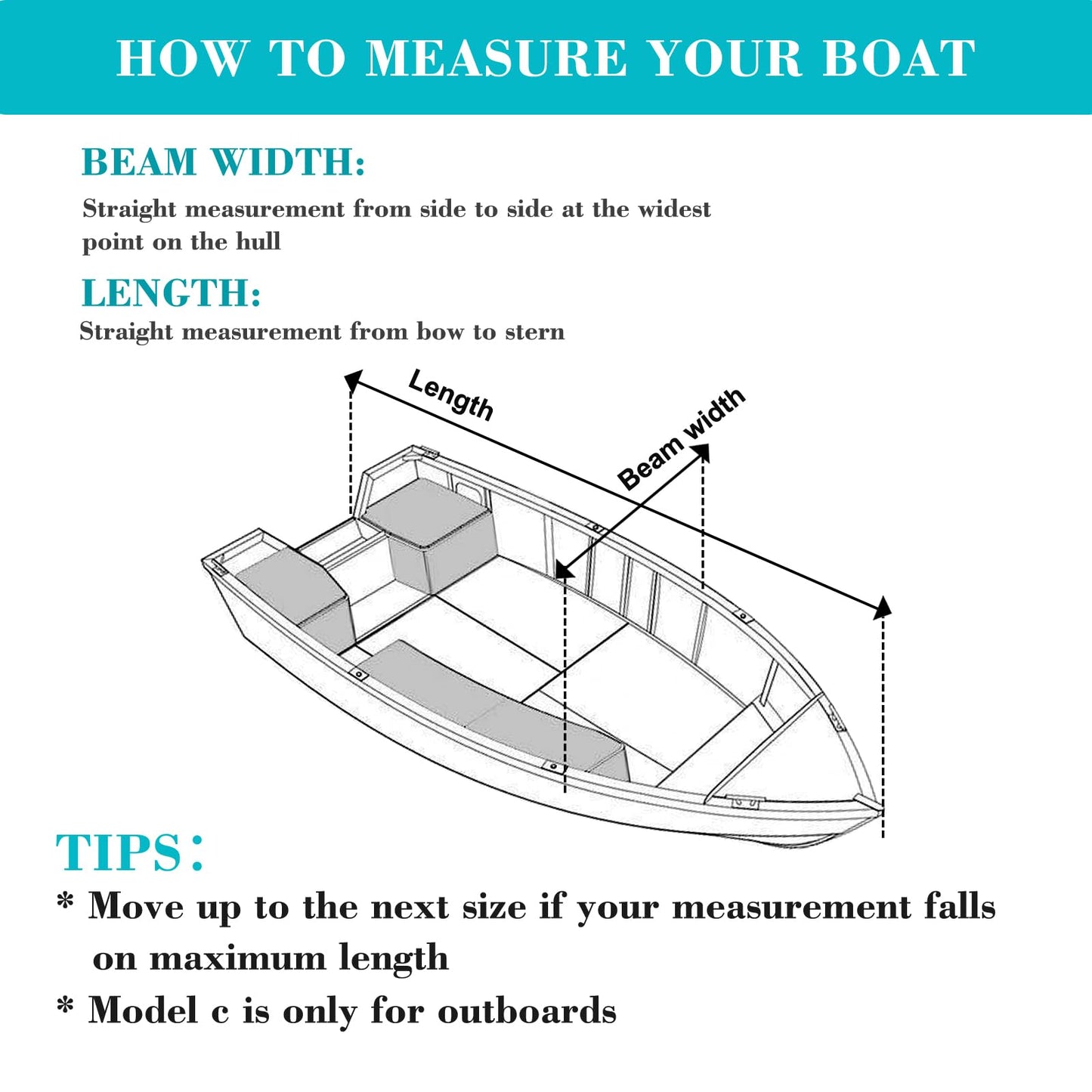 HOW TO MEASURE YOUR BOAT

BEAM WIDTH:
Straight measurement from side to side at the widest point on the hull

LENGTH:
Straight measurement from bow to stern

Length

Beam width

TIPS:
* Move up to the next size if your measurement falls on maximum length
* Model c is only for outboards