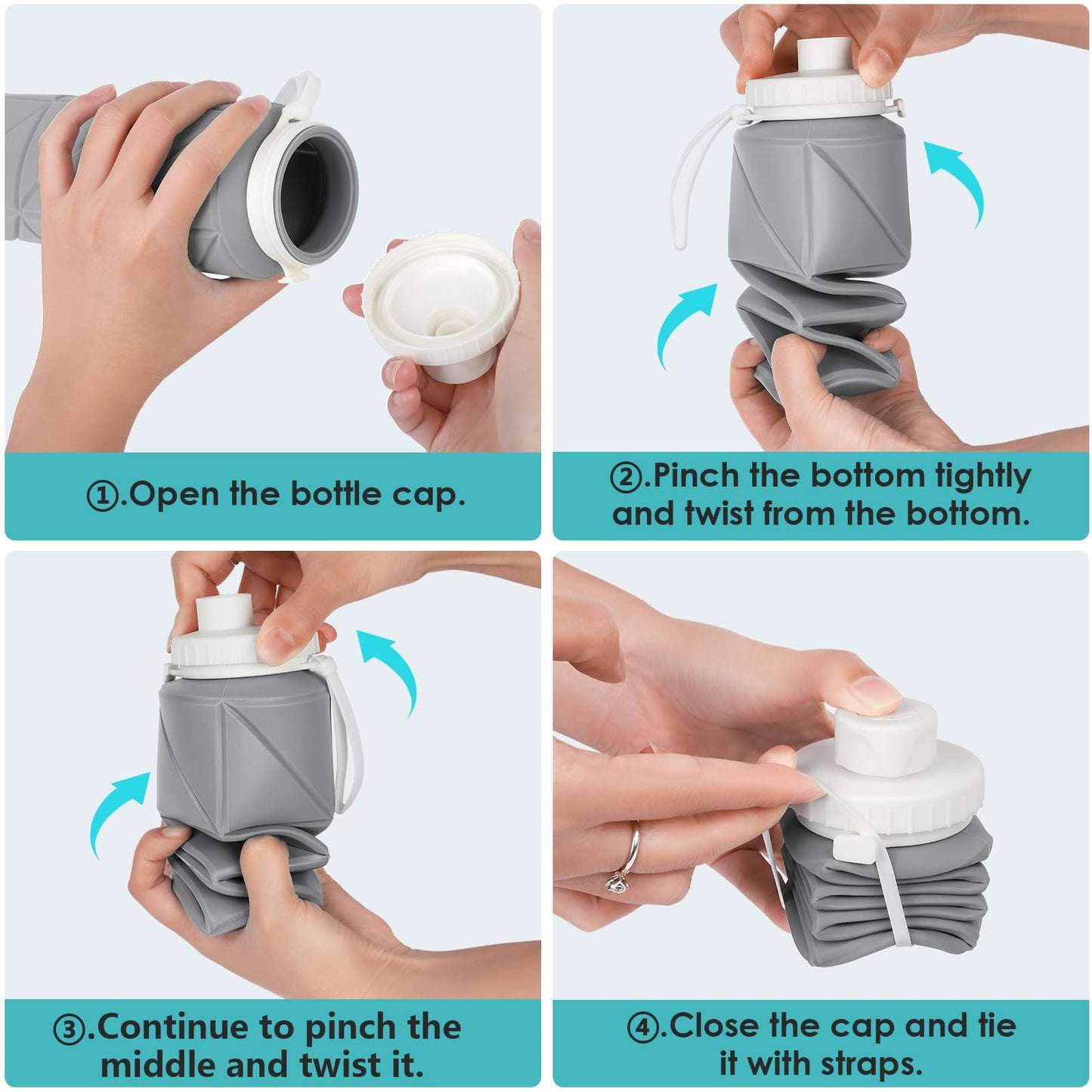 ①.Open the bottle cap.

②.Pinch the bottom tightly and twist from the bottom.

③.Continue to pinch the middle and twist it.

④.Close the cap and tie it with straps.