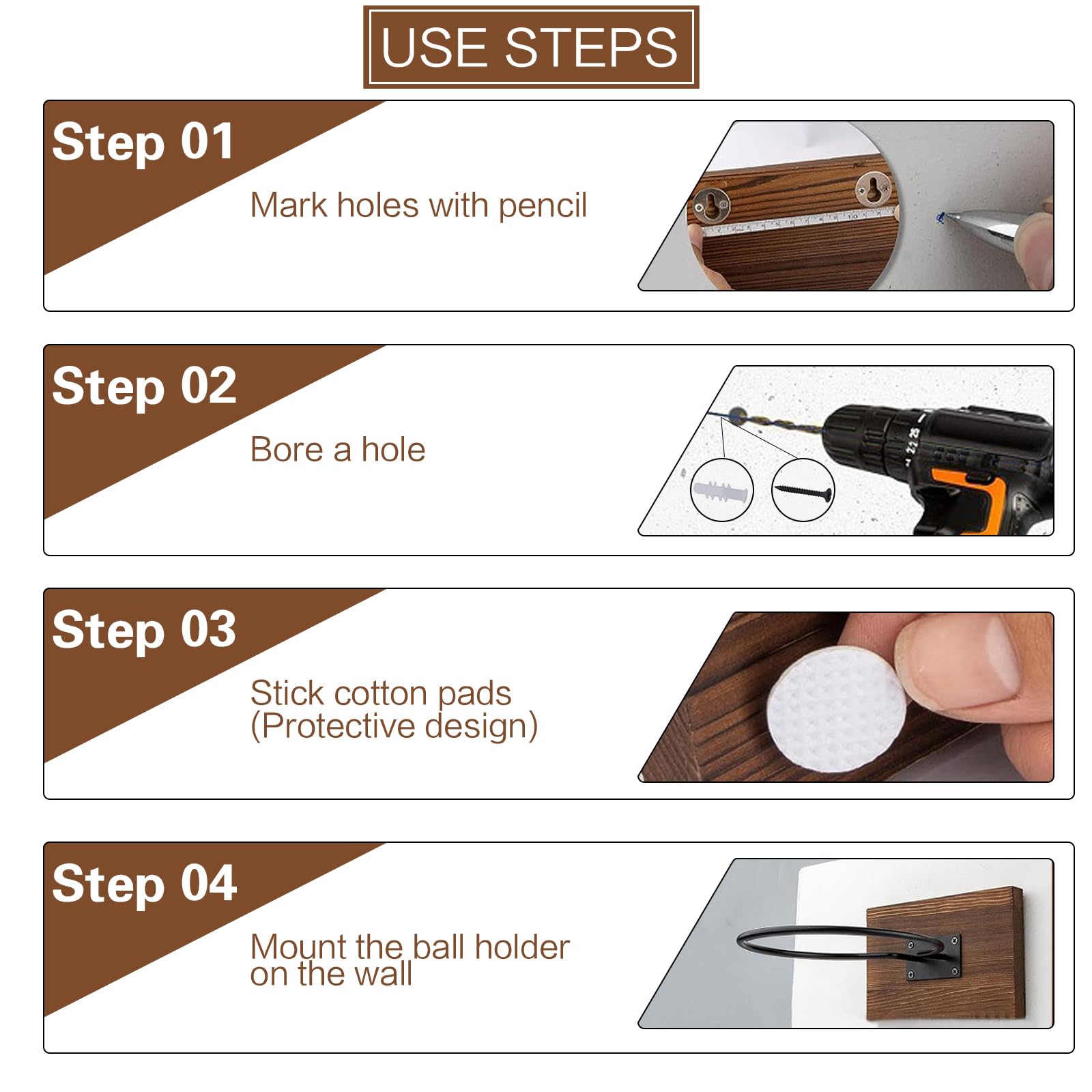 USE STEPS

Step 01

Mark holes with pencil

Step 02

Bore a hole

Step 03

Stick cotton pads
(Protective design)

Step 04

Mount the ball holder on the wall