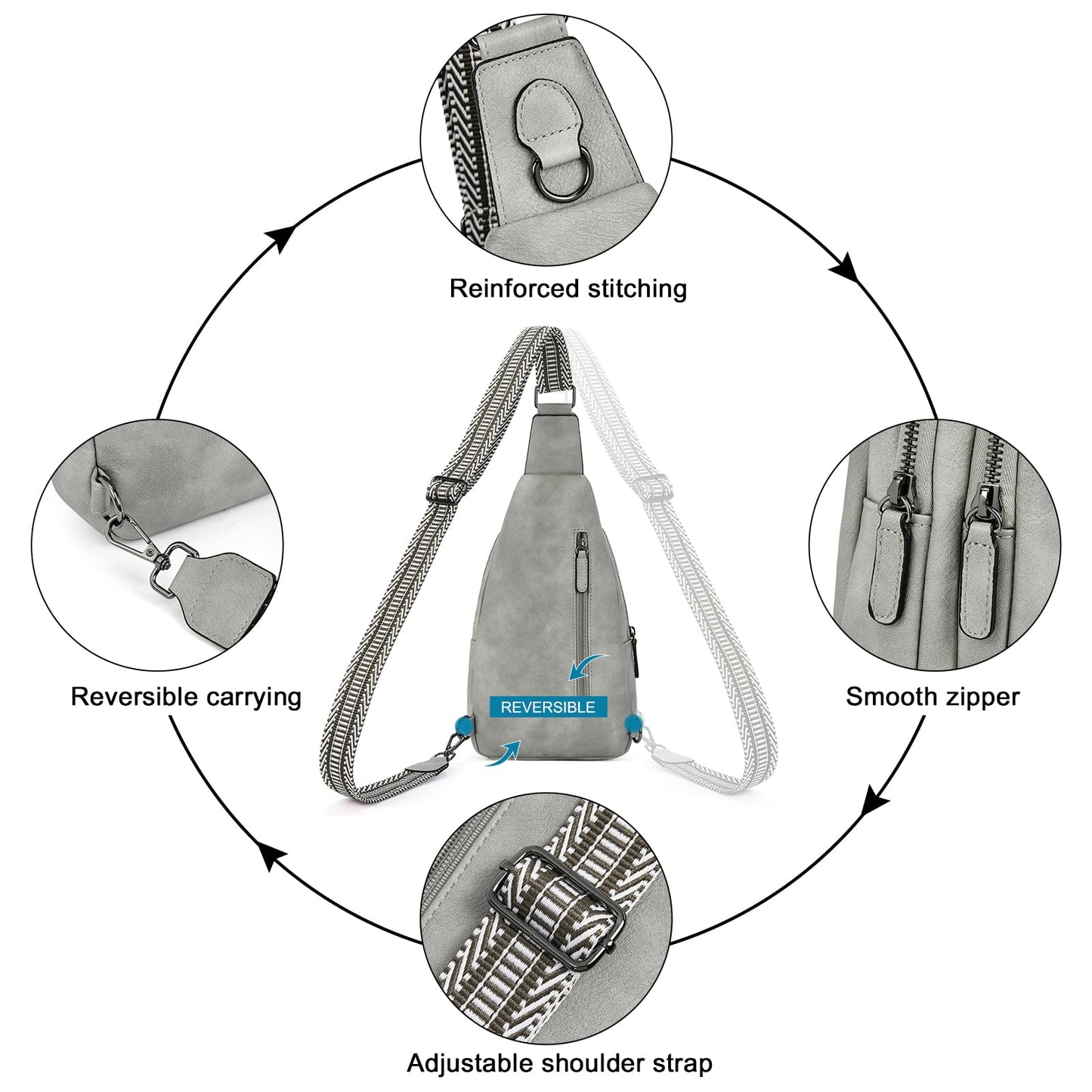 Reinforced stitching

Reversible carrying

REVERSIBLE

Smooth zipper

Adjustable shoulder strap