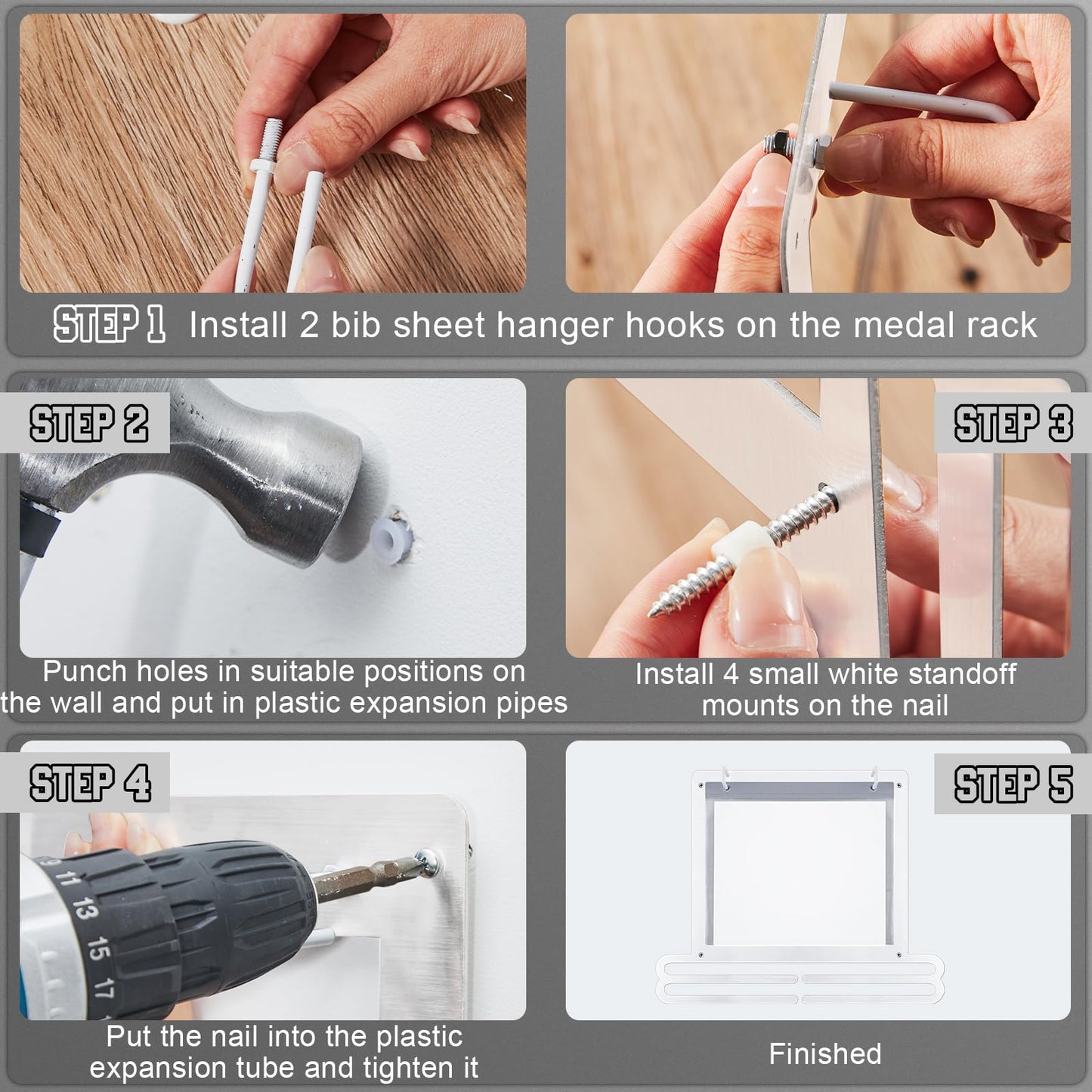 STEP 1 Install 2 bib sheet hanger hooks on the medal rack

STEP 2

Punch holes in suitable positions on the wall and put in plastic expansion pipes

STEP 3

Install 4 small white standoff mounts on the nail

STEP 4

9 11 13 15 17

Put the nail into the plastic expansion tube and tighten it

STEP 5

Finished