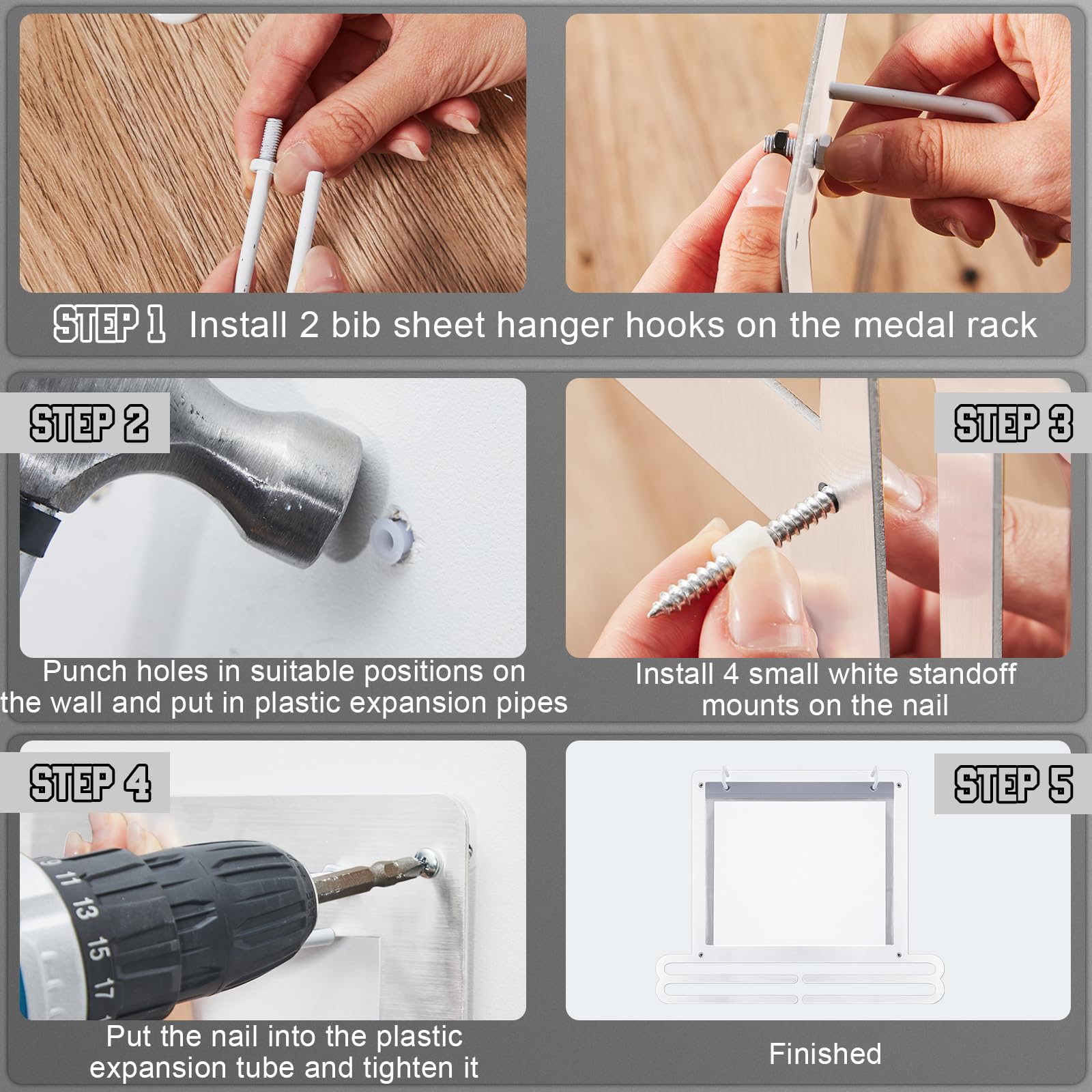 STEP 1 Install 2 bib sheet hanger hooks on the medal rack

STEP 2

Punch holes in suitable positions on the wall and put in plastic expansion pipes

STEP 3

Install 4 small white standoff mounts on the nail

STEP 4

9 11 13 15 17

Put the nail into the plastic expansion tube and tighten it

STEP 5

Finished