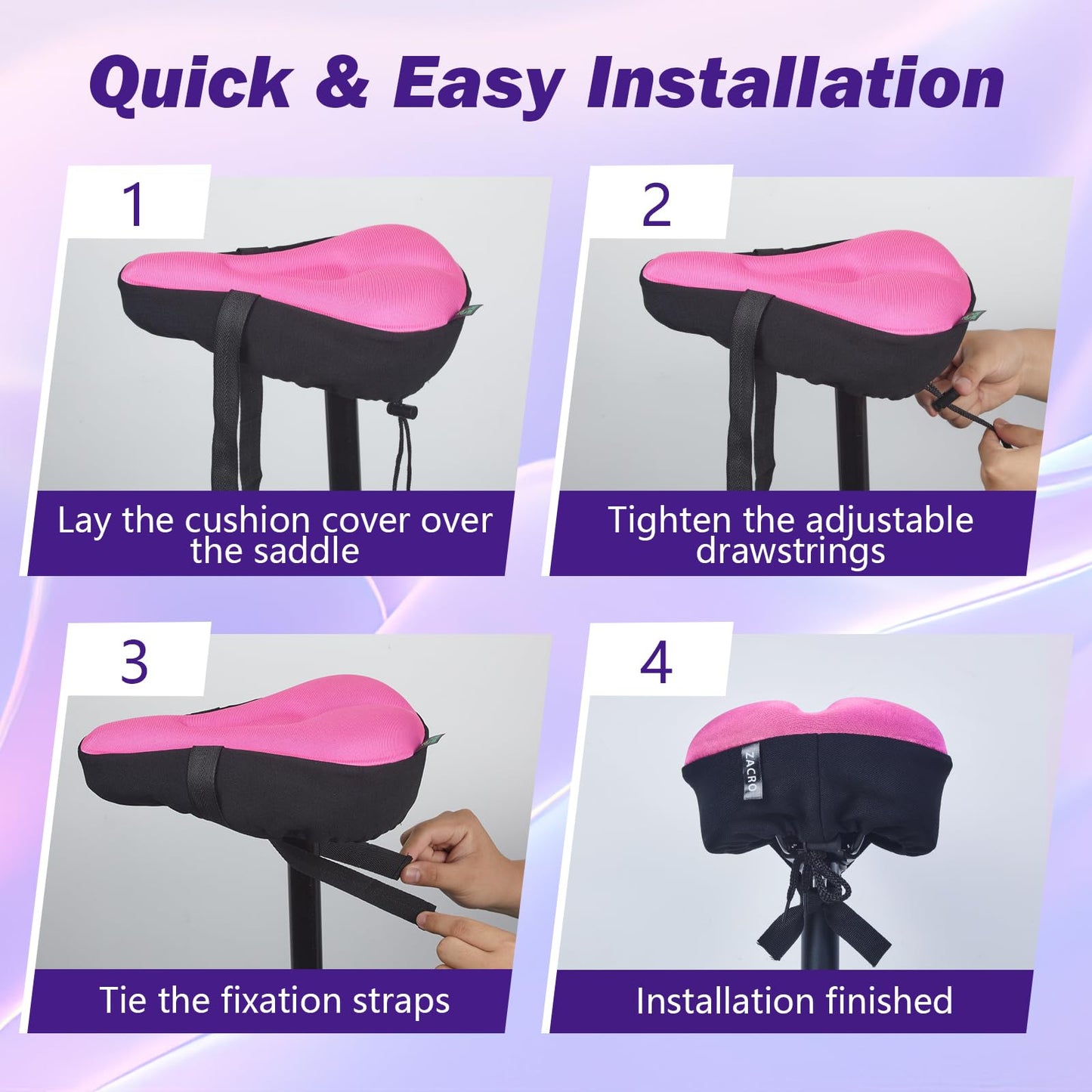 Quick & Easy Installation

1

Lay the cushion cover over the saddle

2

Tighten the adjustable drawstrings

3

Tie the fixation straps

4

ZACRO

Installation finished