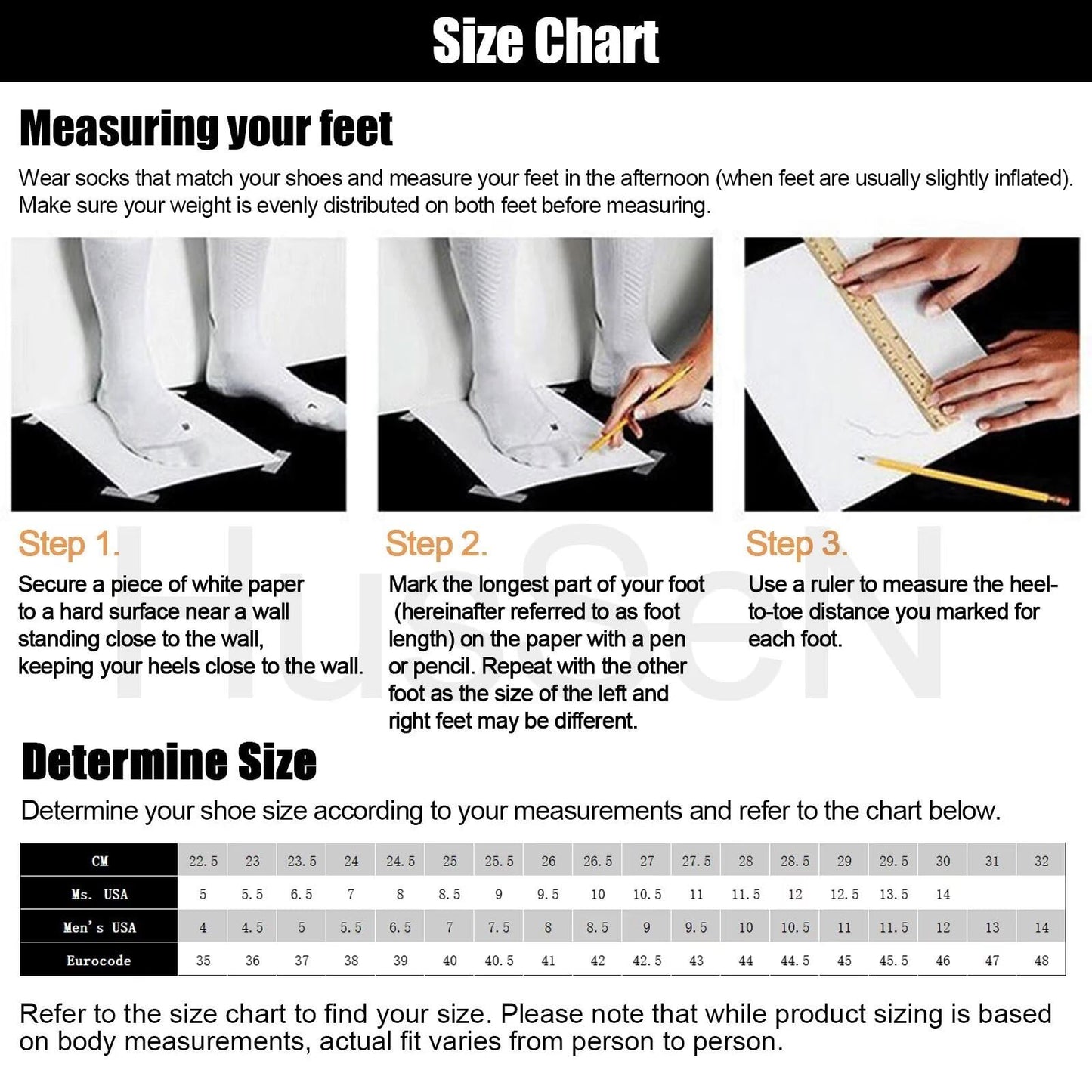 Size Chart

Measuring your feet

Wear socks that match your shoes and measure your feet in the afternoon (when feet are usually slightly inflated). Make sure your weight is evenly distributed on both feet before measuring.

HuSeN

Step 1.

Secure a piece of white paper to a hard surface near a wall standing close to the wall, keeping your heels close to the wall.

Step 2.

Mark the longest part of your foot (hereinafter referred to as foot length) on the paper with a pen or pencil. Repeat with the other foot as the size of the left and right feet may be different.

Step 3.

Use a ruler to measure the heel-to-toe distance you marked for each foot.

Determine Size

Determine your shoe size according to your measurements and refer to the chart below.

| CM | 22.5 | 23 | 23.5 | 24 | 24.5 | 25 | 25.5 | 26 | 26.5 | 27 | 27.5 | 28 | 28.5 | 29 | 29.5 | 30 | 31 | 32 |
|---|---|---|---|---|---|---|---|---|---|---|---|---|---|---|---|---|---|---|
| Ms. USA | 5 | 5.5 | 6.5 | 7 | 8 | 8.5 | 9 | 9.5 | 10 | 10.5 | 11 | 11.5 | 12 | 12.5 | 13.5 | 14 | | |
| Men's USA | 4 | 4.5 | 5 | 5.5 | 6.5 | 7 | 7.5 | 8 | 8.5 | 9 | 9.5 | 10 | 10.5 | 11 | 11.5 | 12 | 13 | 14 |
| Eurocode | 35 | 36 | 37 | 38 | 39 | 40 | 40.5 | 41 | 42 | 42.5 | 43 | 44 | 44.5 | 45 | 45.5 | 46 | 47 | 48 |

Refer to the size chart to find your size. Please note that while product sizing is based on body measurements, actual fit varies from person to person.