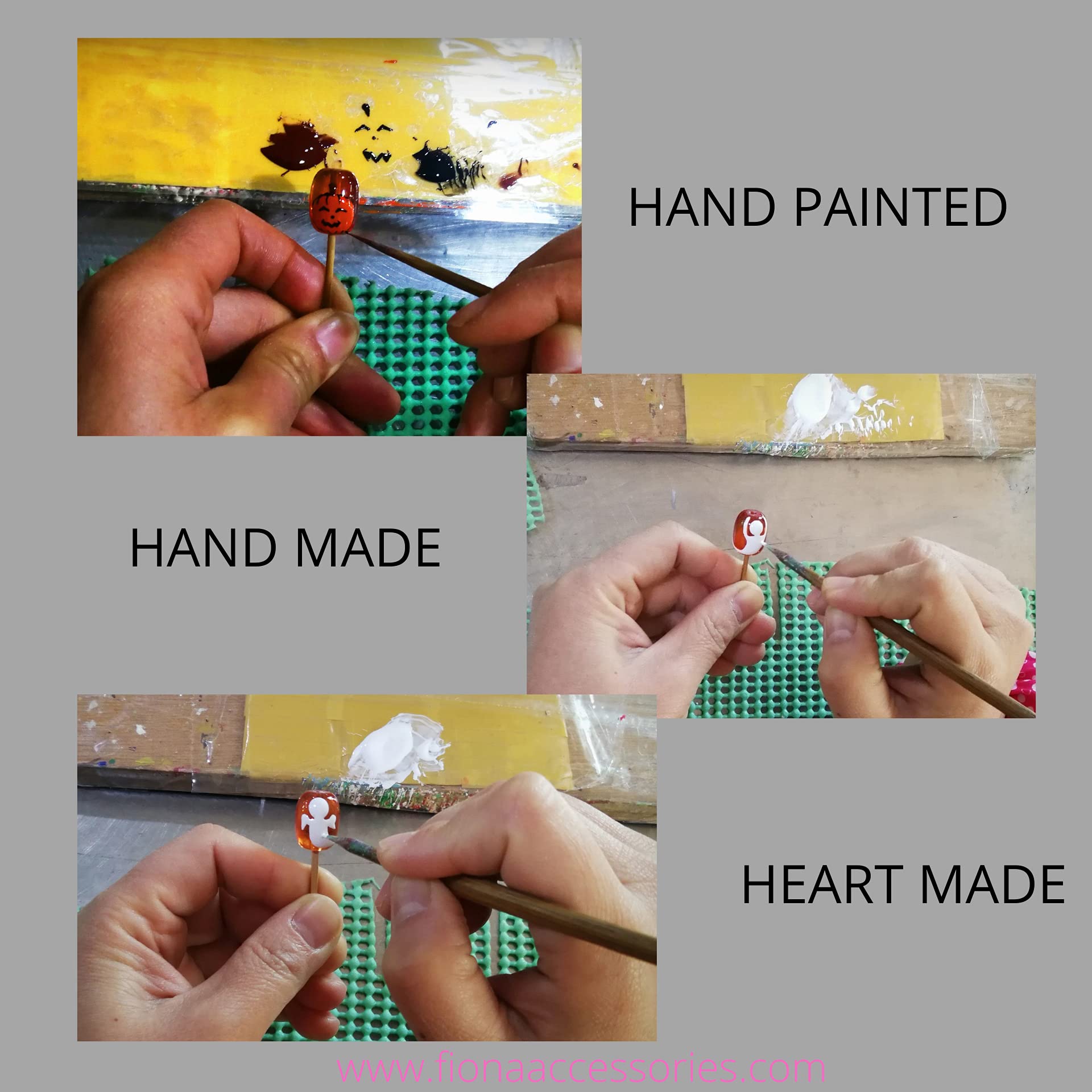 HAND PAINTED

HAND MADE

HEART MADE

www.fionaaccessories.com