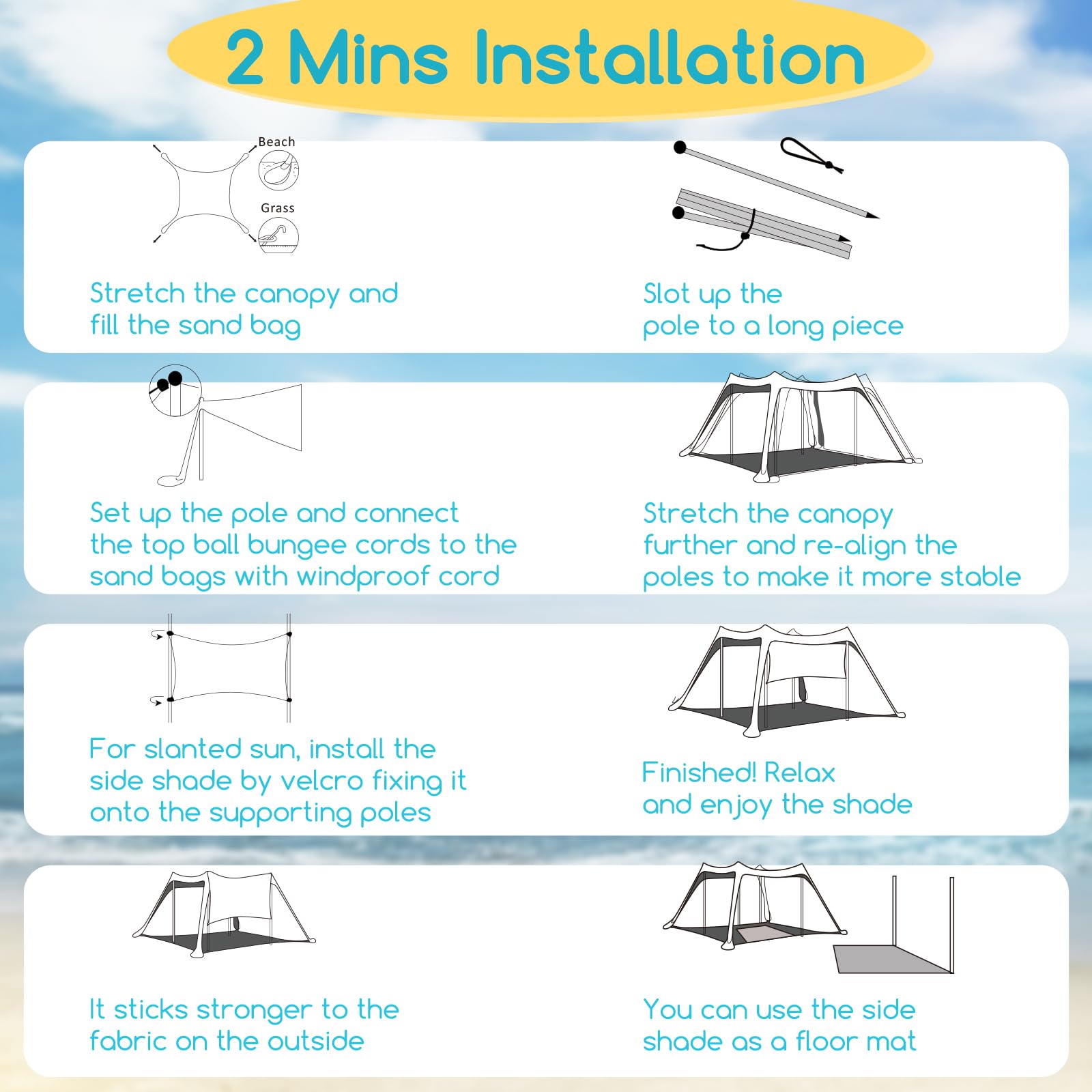 2 Mins Installation

Beach

Grass

Stretch the canopy and fill the sand bag

Slot up the pole to a long piece

Set up the pole and connect the top ball bungee cords to the sand bags with windproof cord

Stretch the canopy further and re-align the poles to make it more stable

For slanted sun, install the side shade by velcro fixing it onto the supporting poles

Finished! Relax and enjoy the shade

It sticks stronger to the fabric on the outside

You can use the side shade as a floor mat