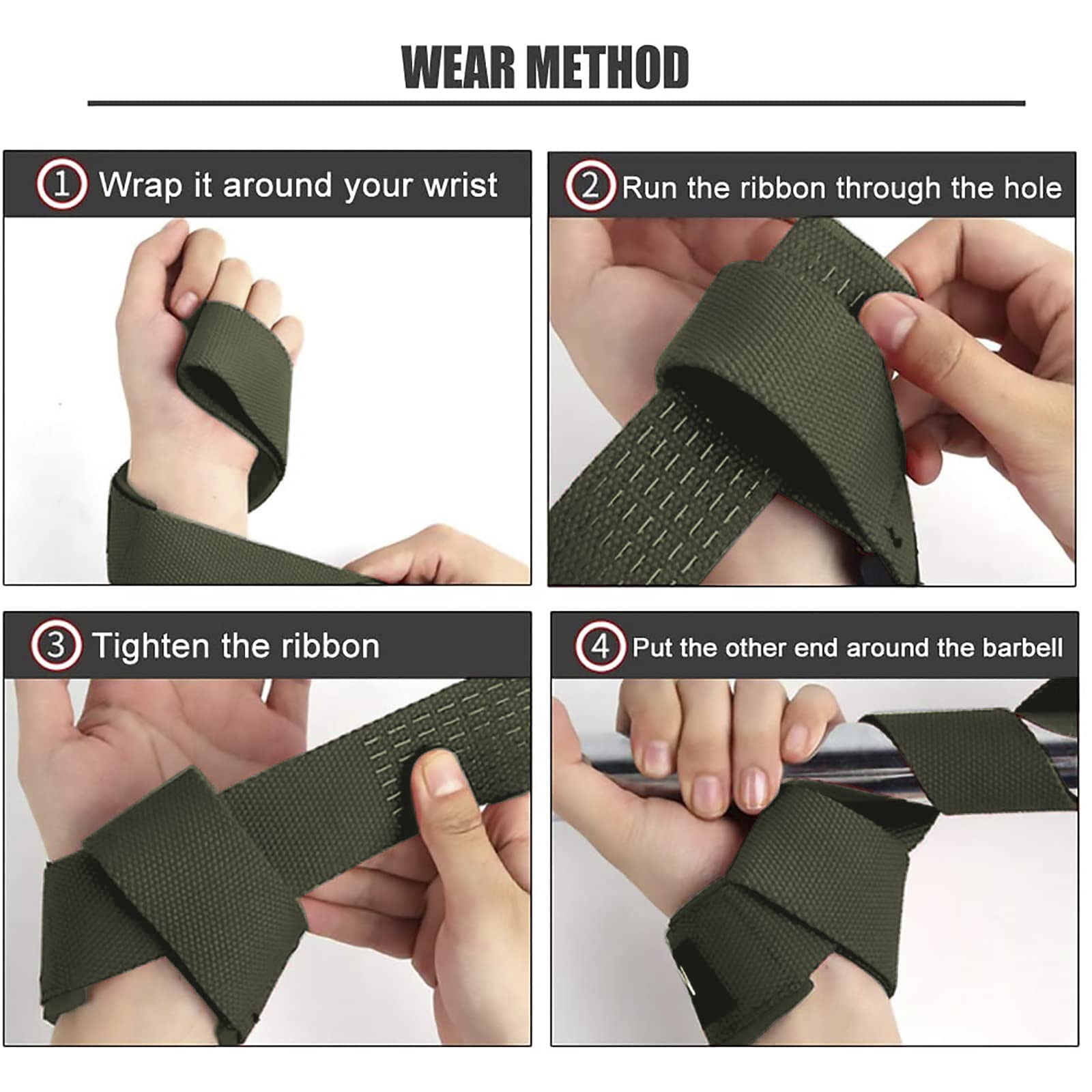 WEAR METHOD

1 Wrap it around your wrist

2 Run the ribbon through the hole

3 Tighten the ribbon

4 Put the other end around the barbell